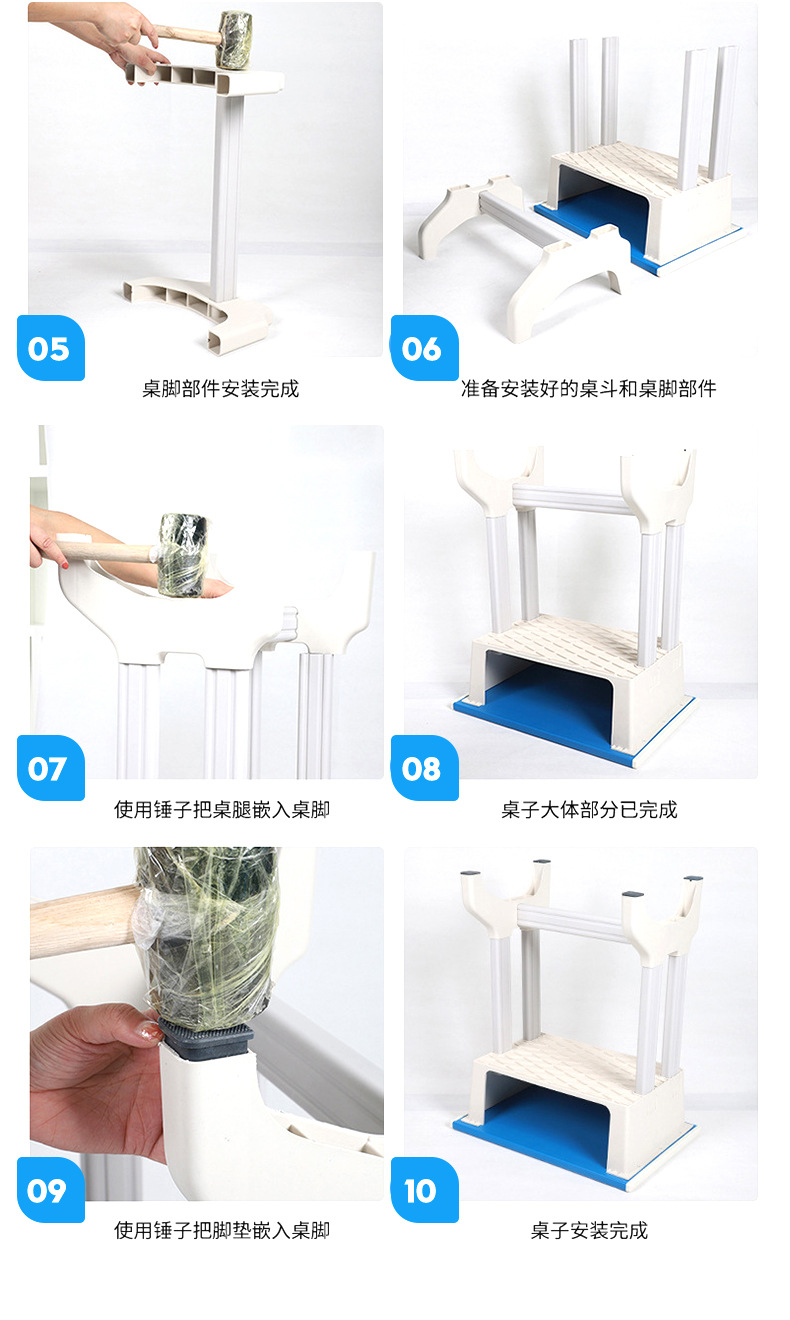 05

桌脚部件安装完成

06

准备安装好的桌斗和桌脚部件

07

使用锤子把桌腿嵌入桌脚

08

桌子大体部分已完成

09

使用锤子把脚垫嵌入桌脚

10

桌子安装完成