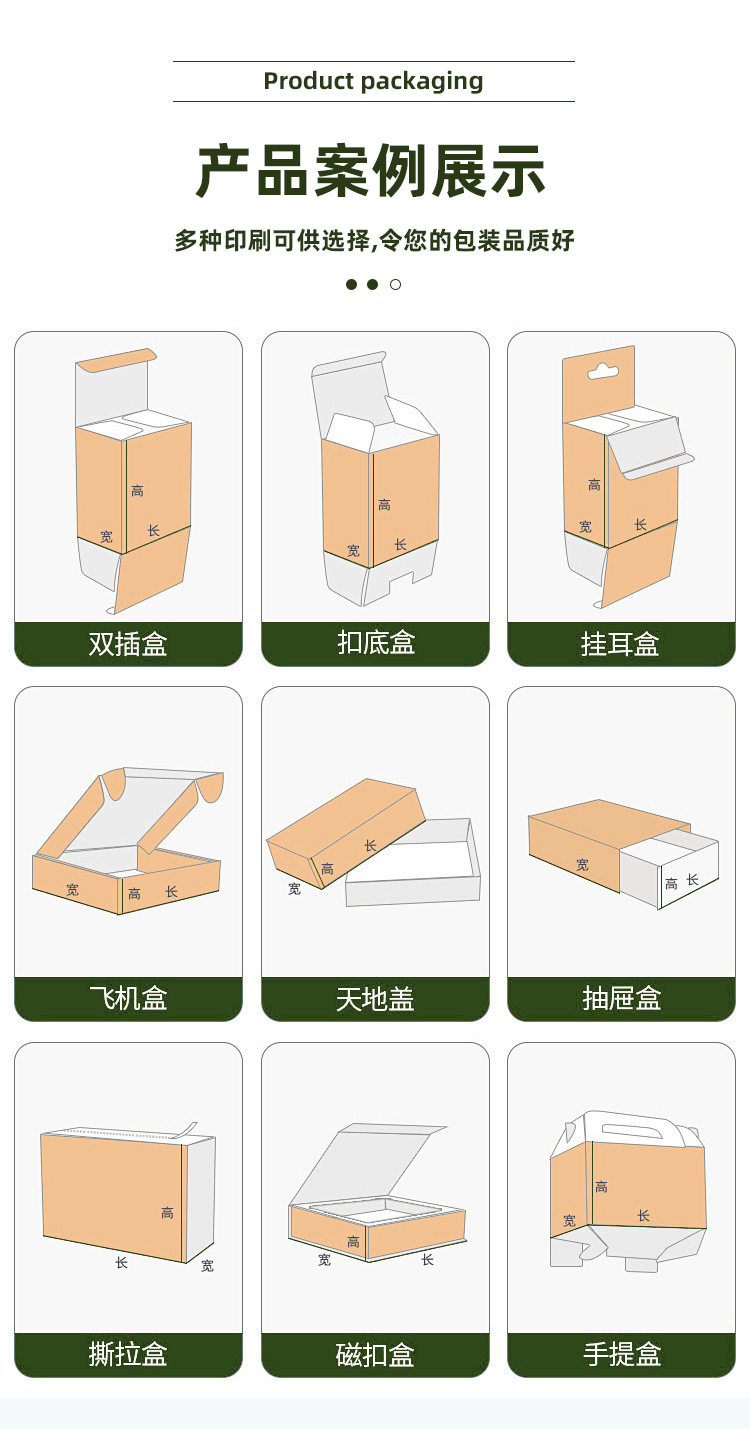 Product packaging

产品案例展示

多种印刷可供选择,令您的包装品质好

高
宽
长
双插盒

高
宽
长
扣底盒

高
宽
长
挂耳盒

宽
高
长
飞机盒

长
高
宽
天地盖

宽
高
长
抽屉盒

高
长
宽
撕拉盒

高
宽
长
磁扣盒

高
宽
长
手提盒