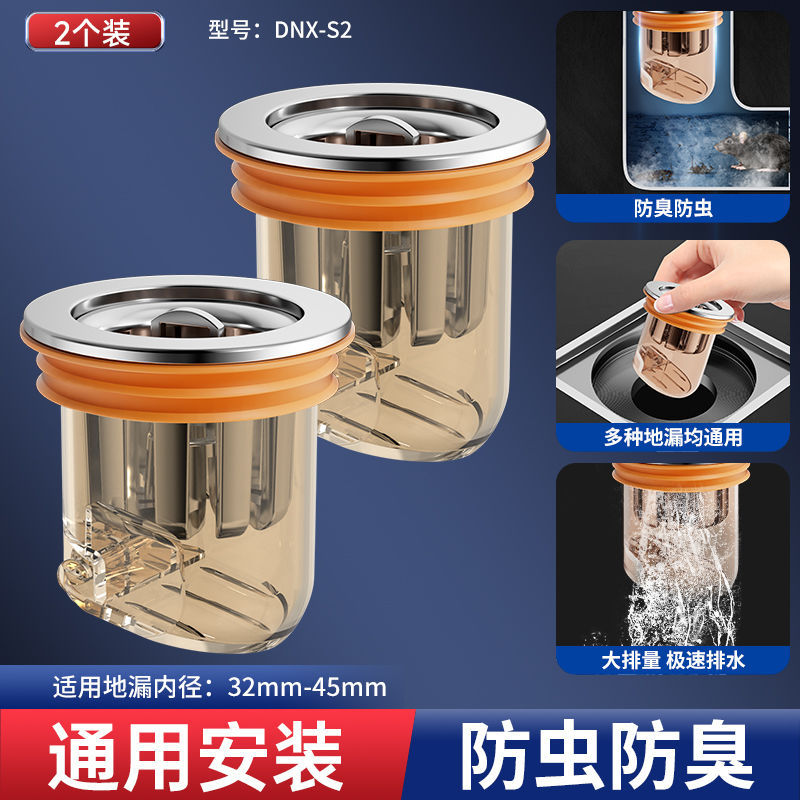 2个装

型号：DNX-S2

防臭防虫

多种地漏均通用

大排量 极速排水

适用地漏内径：32mm-45mm

通用安装

防虫防臭