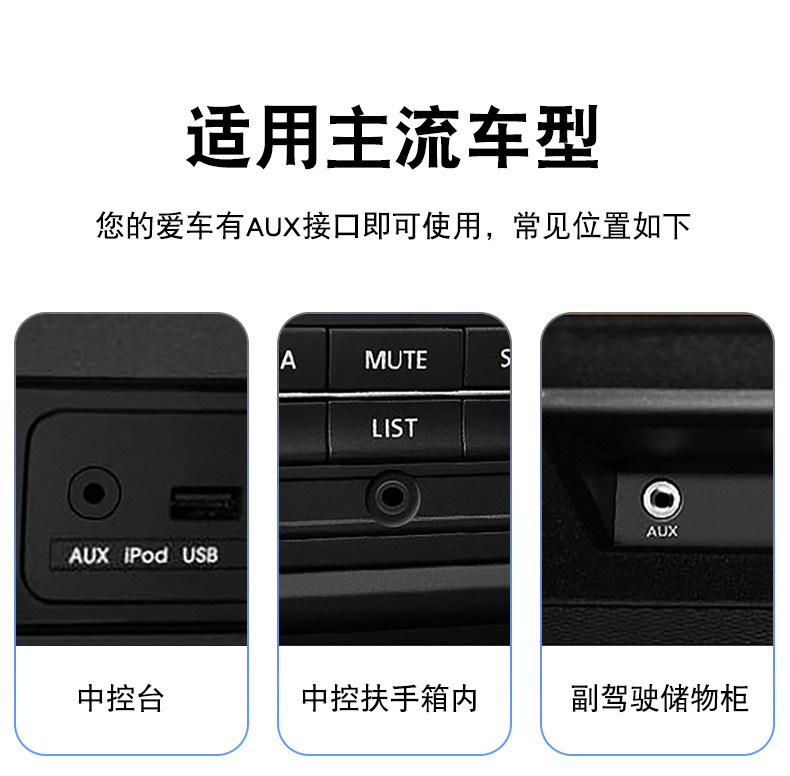 适用主流车型

您的爱车有AUX接口即可使用，常见位置如下

AUX iPod USB

中控台

A MUTE S

LIST

中控扶手箱内

AUX

副驾驶储物柜