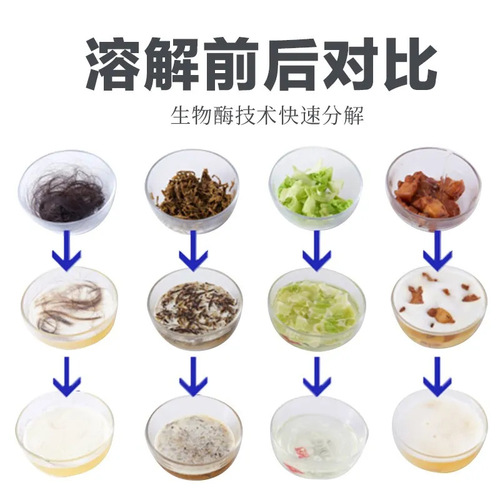 溶解前后对比

生物酶技术快速分解