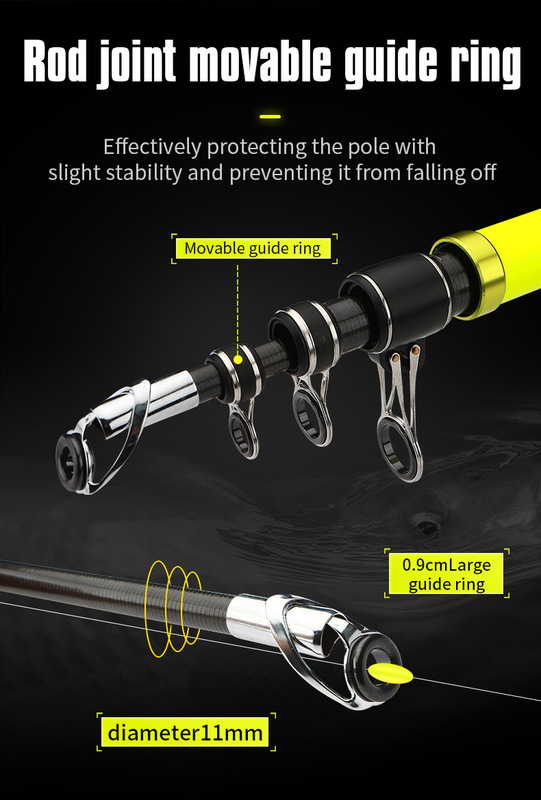 Rod joint movable guide ring

Effectively protecting the pole with slight stability and preventing it from falling off

Movable guide ring

0.9cmLarge guide ring

diameter11mm