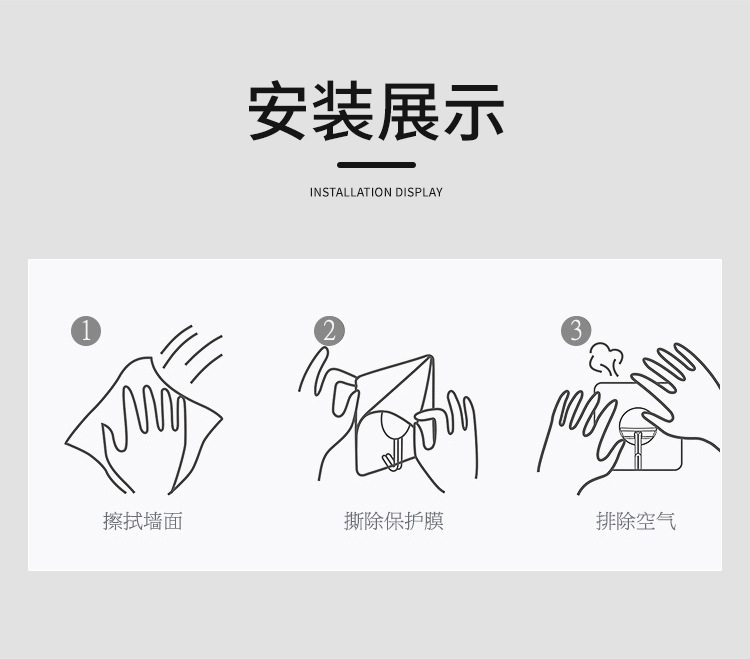 安装展示

INSTALLATION DISPLAY

1

擦拭墙面

2

撕除保护膜

3

排除空气