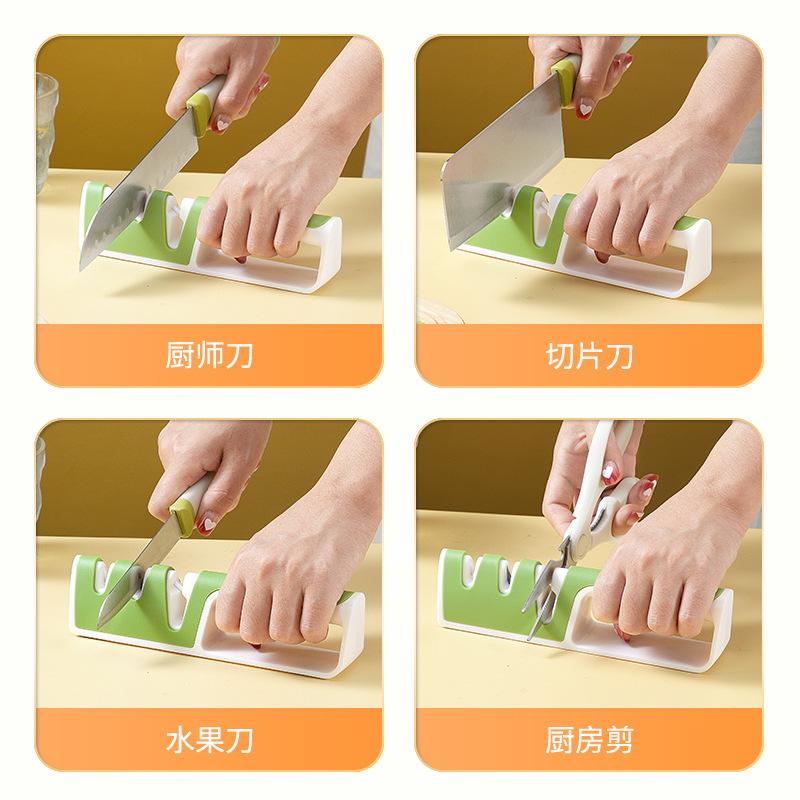 厨师刀

切片刀

水果刀

厨房剪