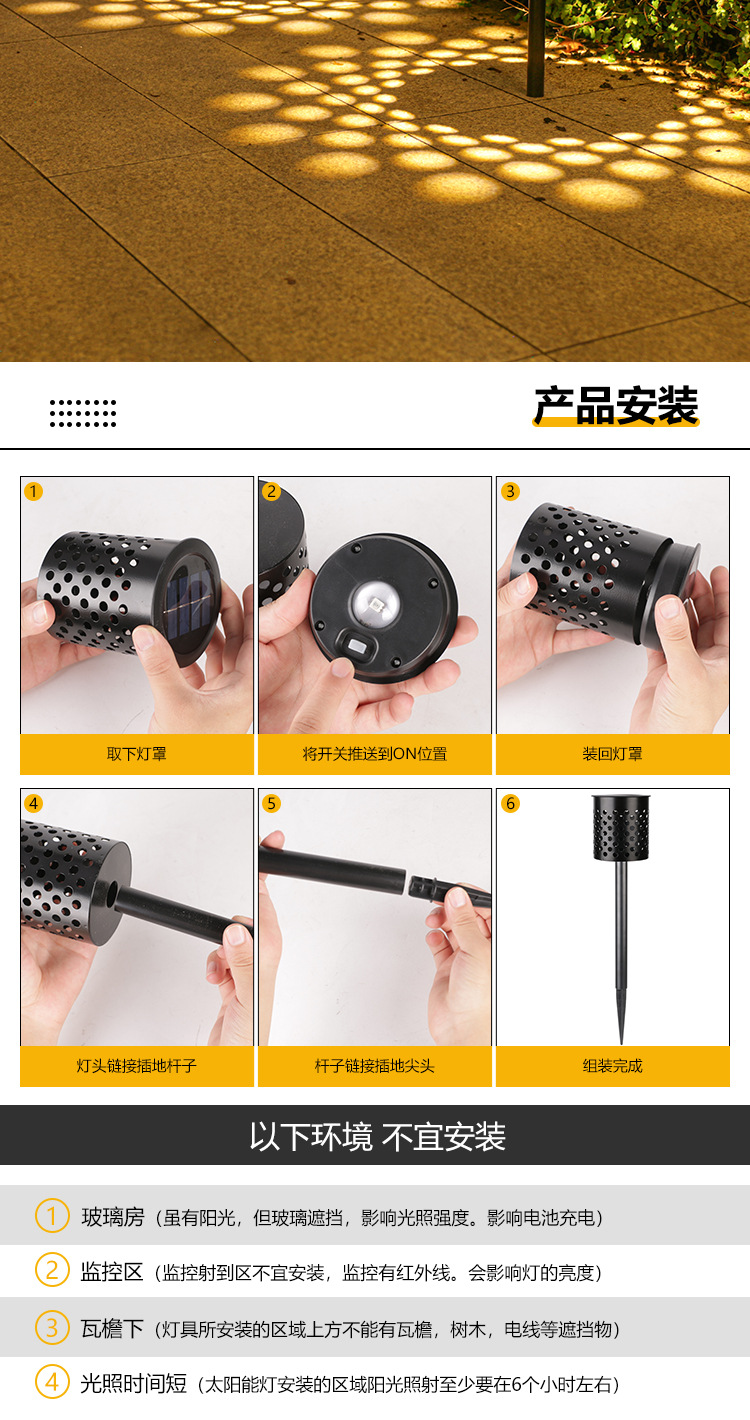 产品安装

1
取下灯罩

2
将开关推送到ON位置

3
装回灯罩

4
灯头链接插地杆子

5
杆子链接插地尖头

6
组装完成

以下环境 不宜安装

1 玻璃房（虽有阳光，但玻璃遮挡，影响光照强度。影响电池充电）

2 监控区（监控射到区不宜安装，监控有红外线。会影响灯的亮度）

3 瓦檐下（灯具所安装的区域上方不能有瓦檐，树木，电线等遮挡物）

4 光照时间短（太阳能灯安装的区域阳光照射至少要在6个小时左右）