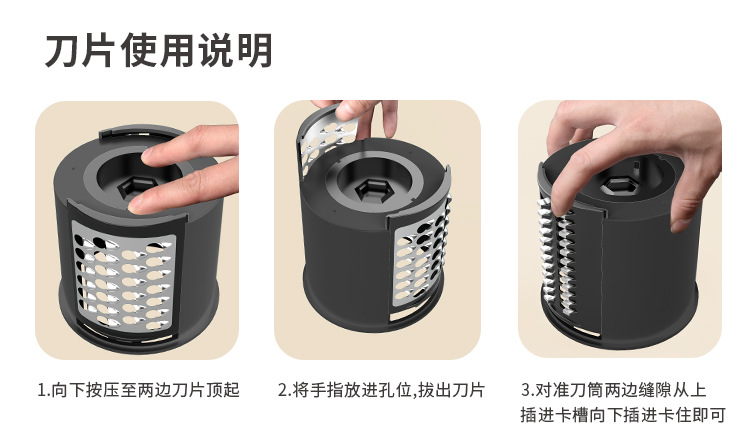 刀片使用说明

1.向下按压至两边刀片顶起

2.将手指放进孔位,拔出刀片

3.对准刀筒两边缝隙从上插进卡槽向下插进卡住即可