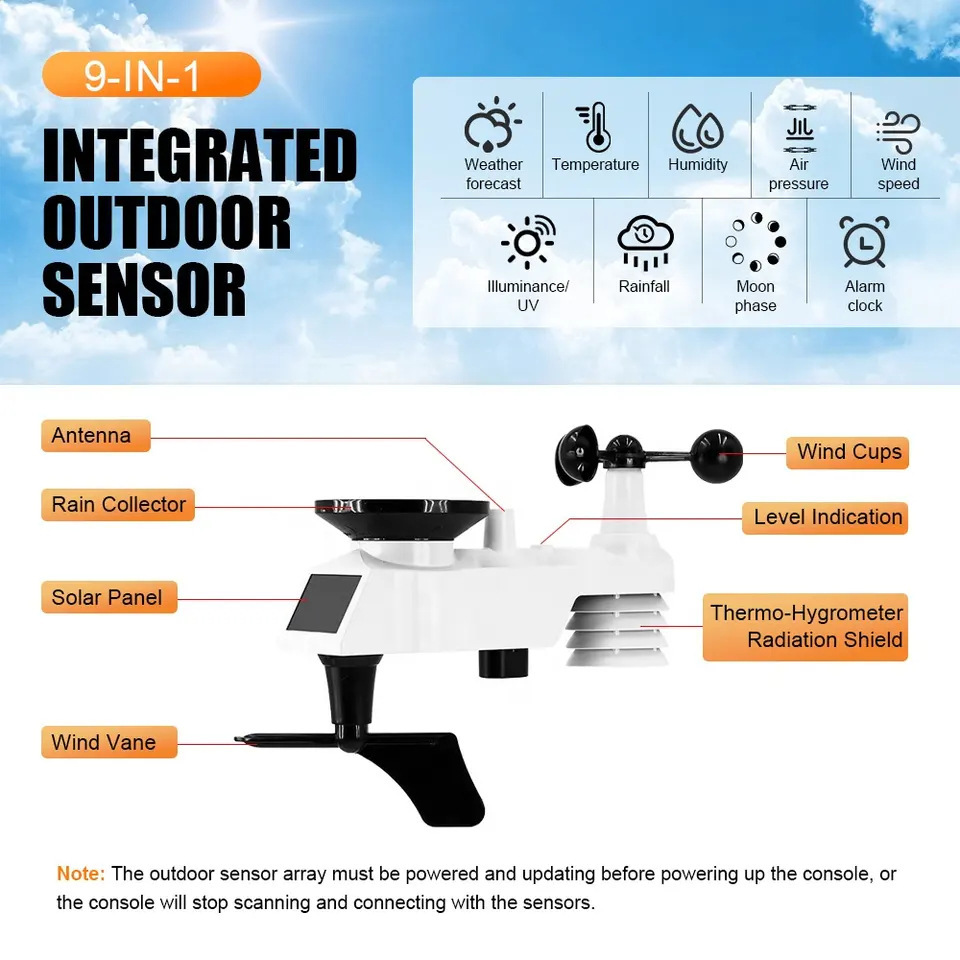 9-IN-1

INTEGRATED OUTDOOR SENSOR

Weather forecast
Temperature
Humidity
Air pressure
Wind speed
Illuminance/ UV
Rainfall
Moon phase
Alarm clock

Antenna
Rain Collector
Solar Panel
Wind Vane
Wind Cups
Level Indication
Thermo-Hygrometer Radiation Shield

Note: The outdoor sensor array must be powered and updating before powering up the console, or the console will stop scanning and connecting with the sensors.