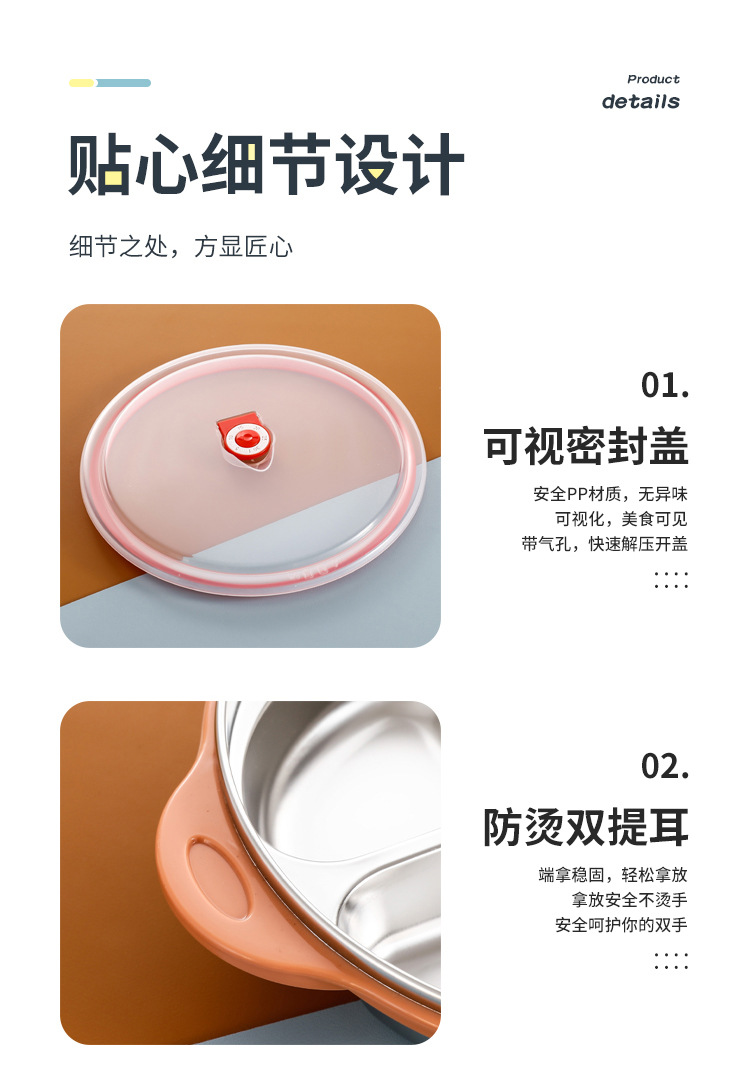 Product
details

贴心细节设计

细节之处，方显匠心

01.

可视密封盖

安全PP材质，无异味
可视化，美食可见
带气孔，快速解压开盖

02.

防烫双提耳

端拿稳固，轻松拿放
拿放安全不烫手
安全呵护你的双手