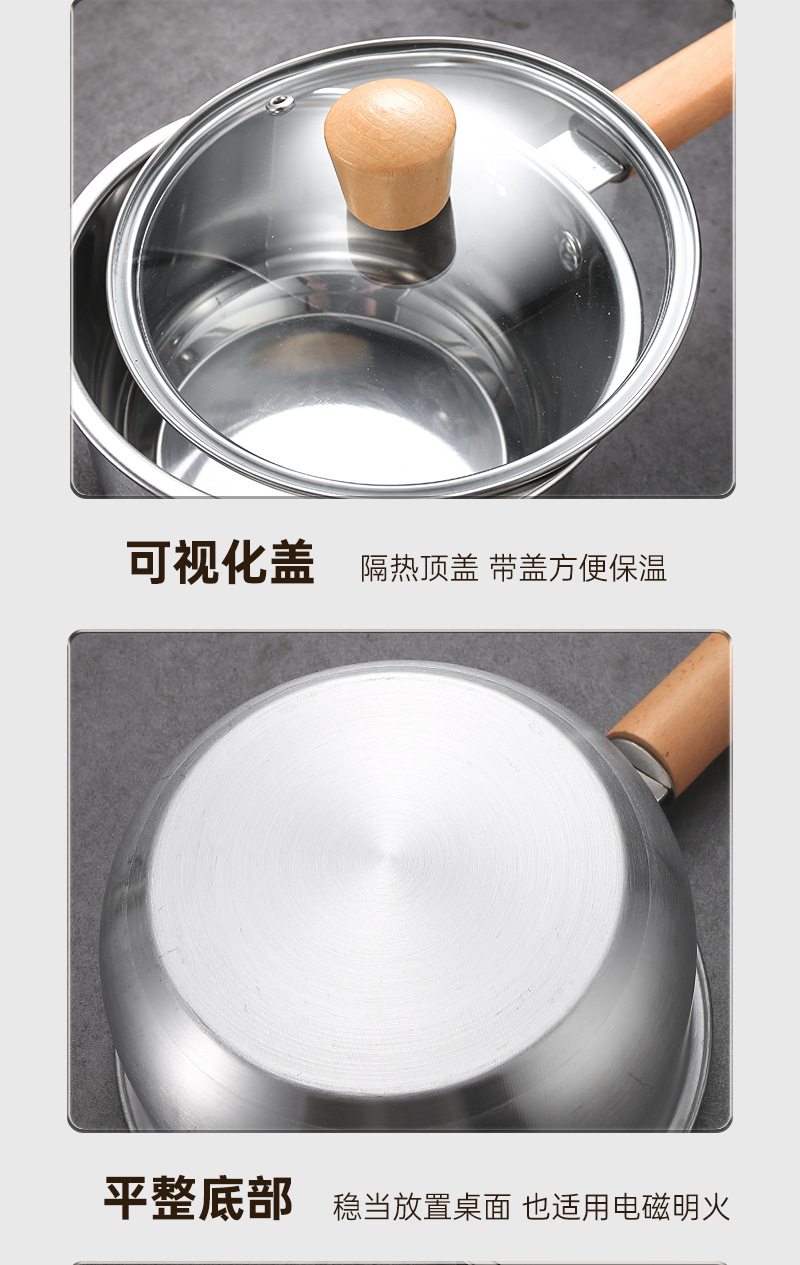 可视化盖 隔热顶盖 带盖方便保温

平整底部 稳当放置桌面 也适用电磁明火