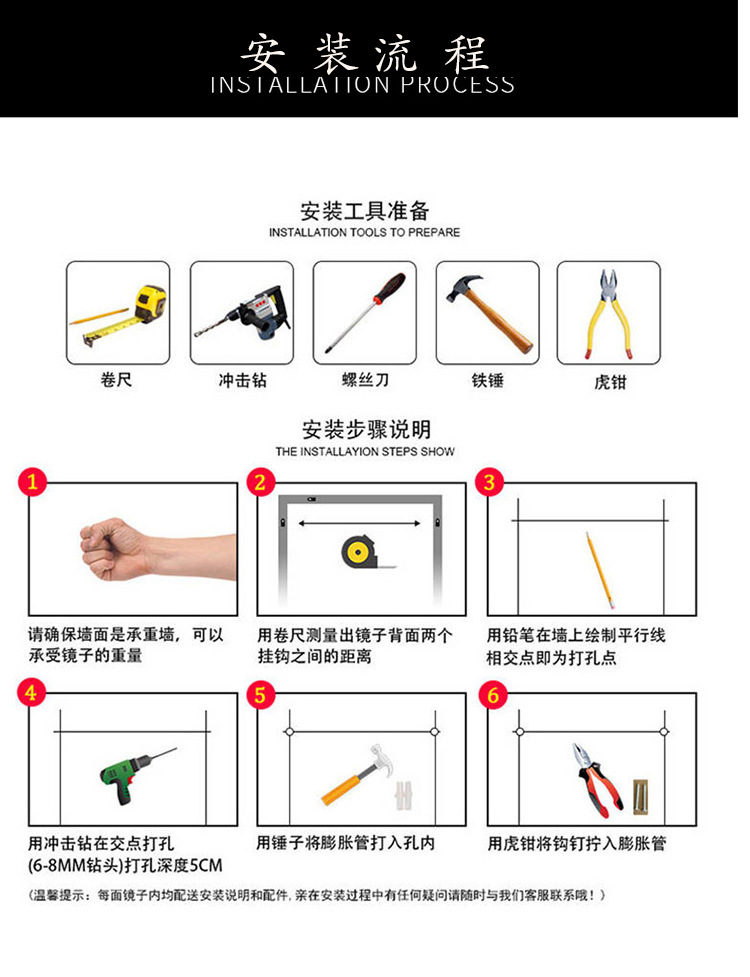 安装流程
INSTALLATION PROCESS

安装工具准备
INSTALLATION TOOLS TO PREPARE

卷尺

冲击钻

螺丝刀

铁锤

虎钳

安装步骤说明
THE INSTALLAYION STEPS SHOW

1
请确保墙面是承重墙，可以承受镜子的重量

2
用卷尺测量出镜子背面两个挂钩之间的距离

3
用铅笔在墙上绘制平行线相交点即为打孔点

4
用冲击钻在交点打孔(6-8MM钻头)打孔深度5CM

5
用锤子将膨胀管打入孔内

6
用虎钳将钩钉拧入膨胀管

(温馨提示：每面镜子内均配送安装说明和配件，亲在安装过程中有任何疑问请随时与我们客服联系哦！)