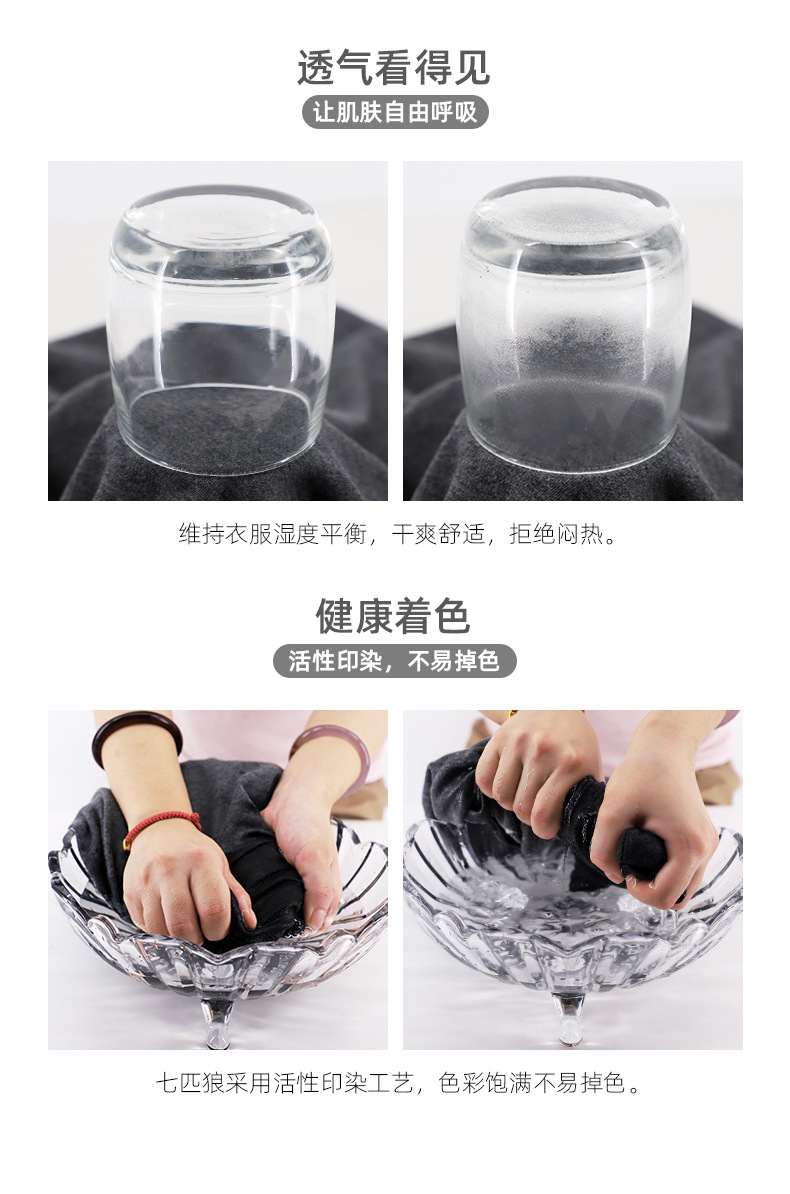 透气看得见

让肌肤自由呼吸

维持衣服湿度平衡，干爽舒适，拒绝闷热。

健康着色

活性印染，不易掉色

七匹狼采用活性印染工艺，色彩饱满不易掉色。