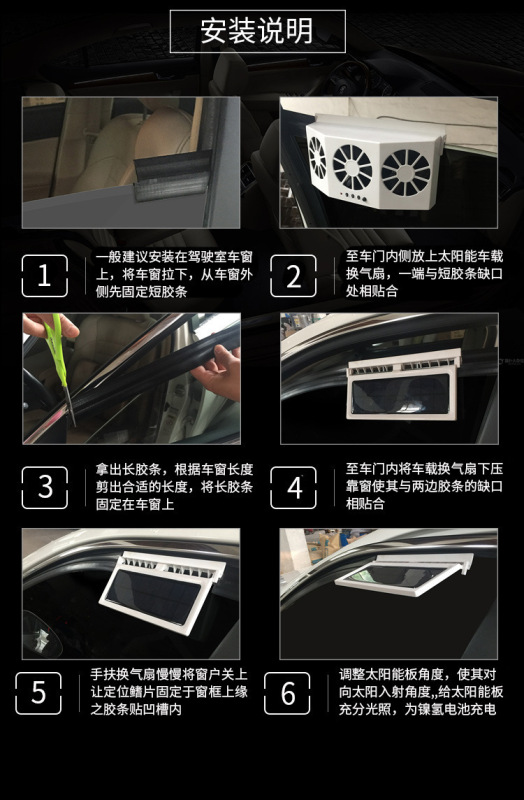 安装说明

1

一般建议安装在驾驶室车窗上，将车窗拉下，从车窗外侧先固定短胶条

2

至车门内侧放上太阳能车载换气扇，一端与短胶条缺口处相贴合

3

拿出长胶条，根据车窗长度剪出合适的长度，将长胶条固定在车窗上

4

至车门内将车载换气扇下压靠窗使其与两边胶条的缺口相贴合

5

手扶换气扇慢慢将窗户关上让定位鳍片固定于窗框上缘之胶条贴凹槽内

6

调整太阳能板角度，使其对向太阳入射角度,,给太阳能板充分光照，为镍氢电池充电