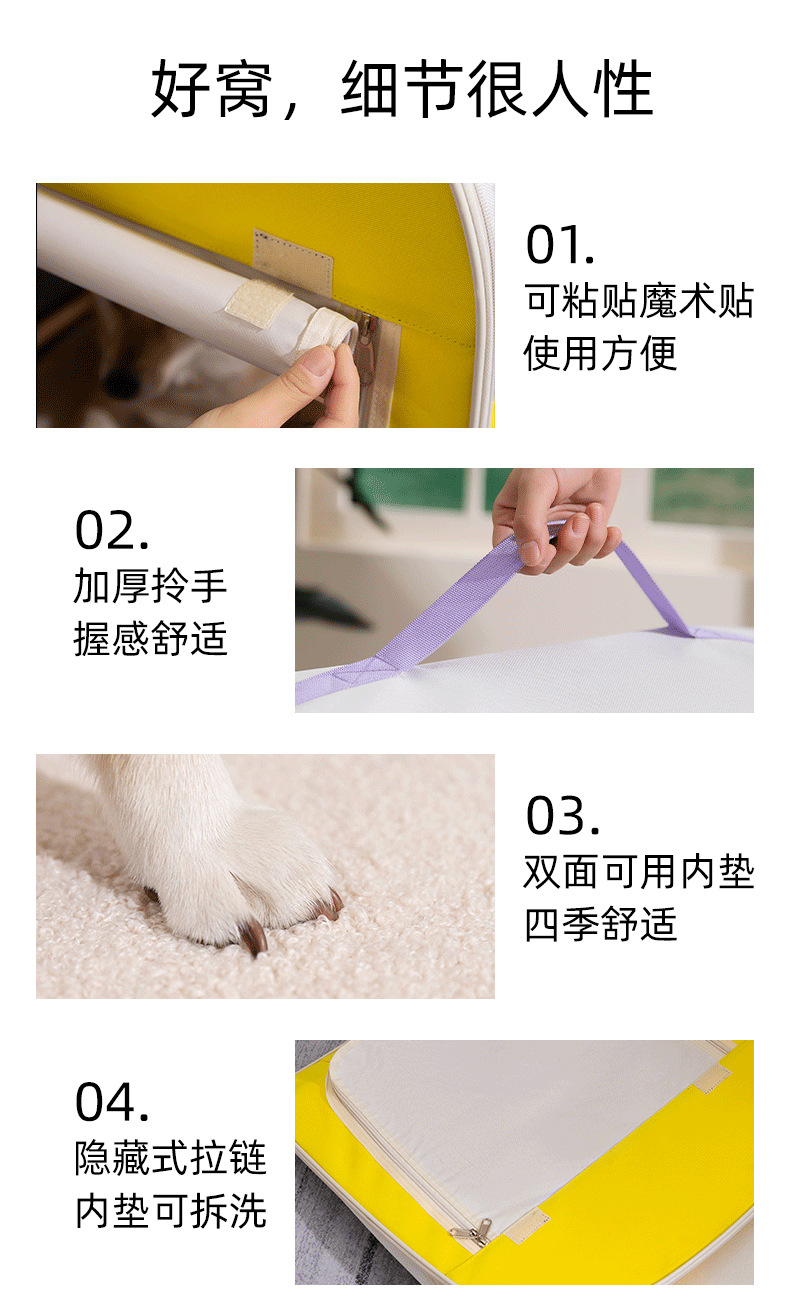 好窝，细节很人性

01.
可粘贴魔术贴
使用方便

02.
加厚拎手
握感舒适

03.
双面可用内垫
四季舒适

04.
隐藏式拉链
内垫可拆洗