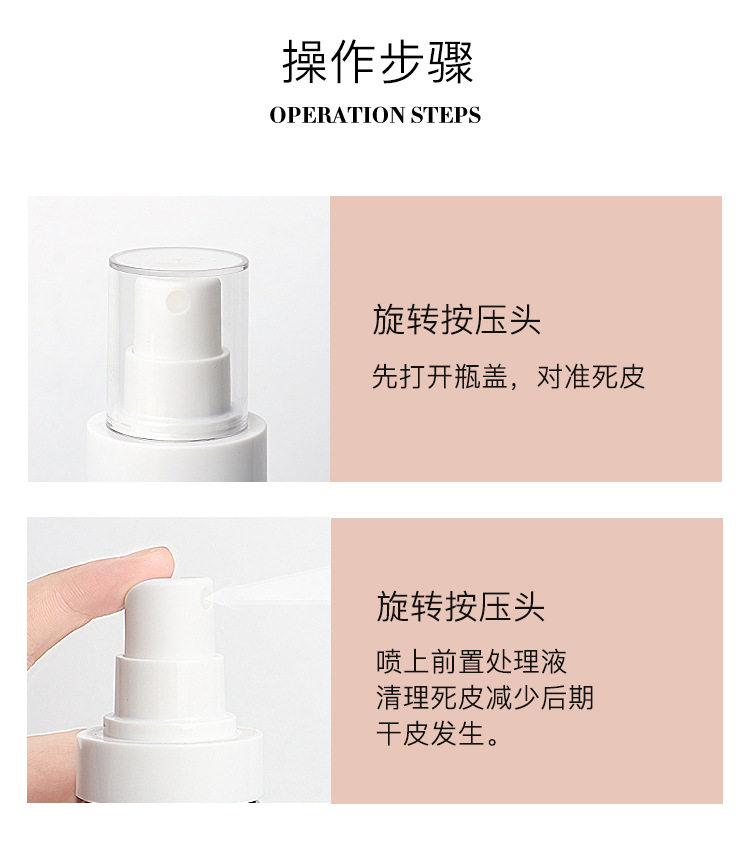 操作步骤

OPERATION STEPS

旋转按压头

先打开瓶盖，对准死皮

旋转按压头

喷上前置处理液
清理死皮减少后期
干皮发生。