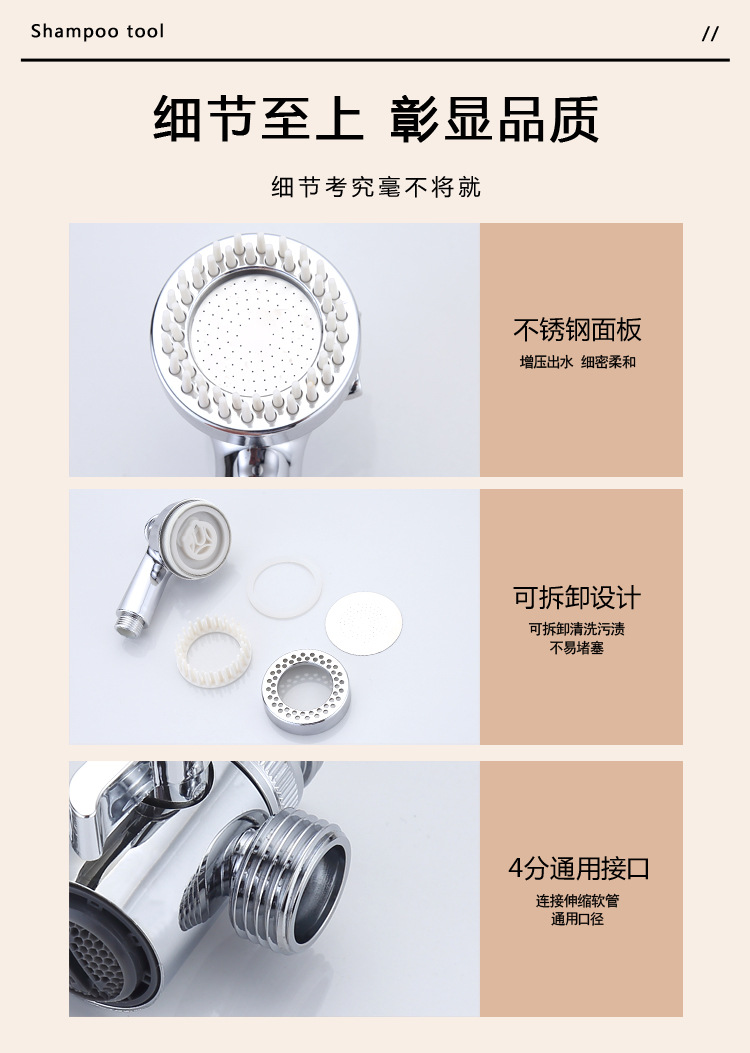 Shampoo tool

//

细节至上 彰显品质

细节考究毫不将就

不锈钢面板

增压出水 细密柔和

可拆卸设计

可拆卸清洗污渍
不易堵塞

4分通用接口

连接伸缩软管
通用口径