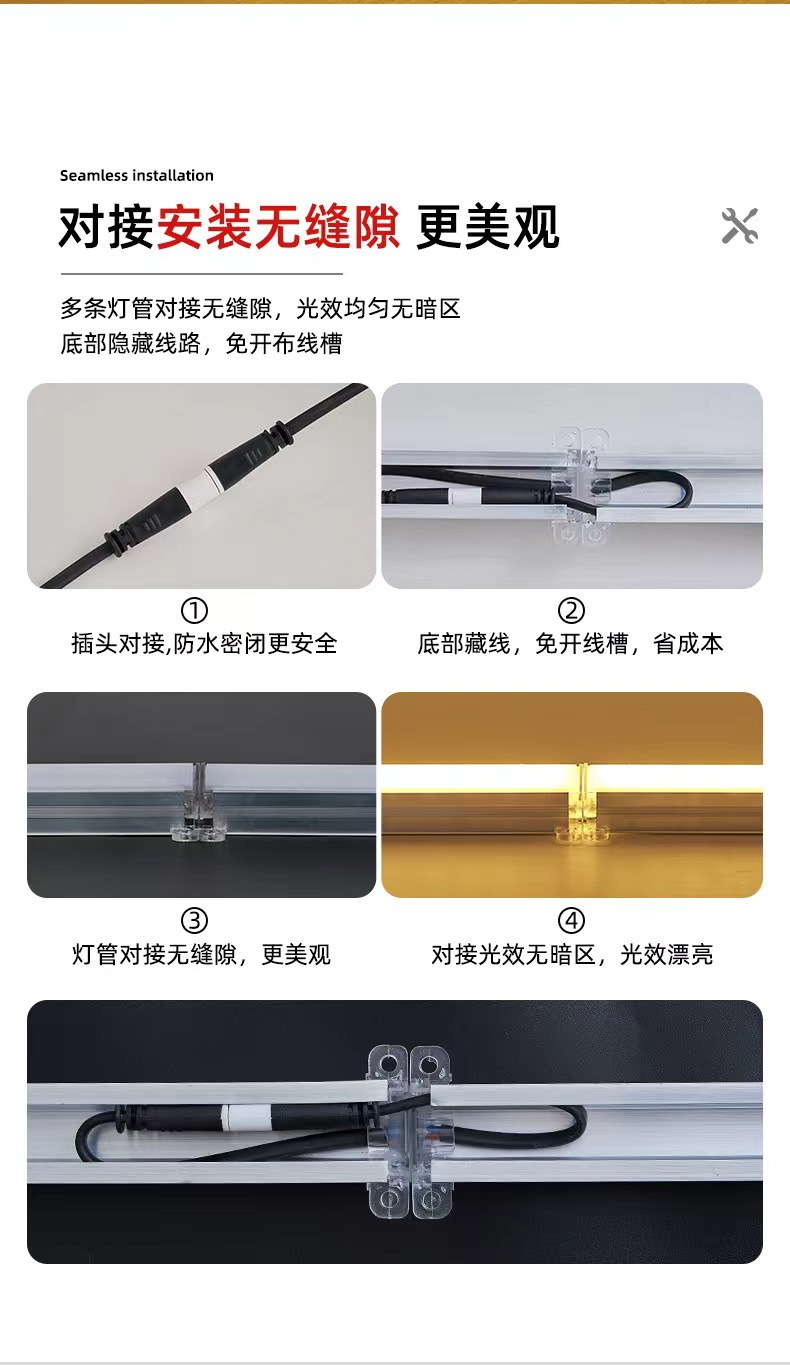 Seamless installation

对接安装无缝隙 更美观

多条灯管对接无缝隙，光效均匀无暗区
底部隐藏线路，免开布线槽

①
插头对接,防水密闭更安全

②
底部藏线，免开线槽，省成本

③
灯管对接无缝隙，更美观

④
对接光效无暗区，光效漂亮