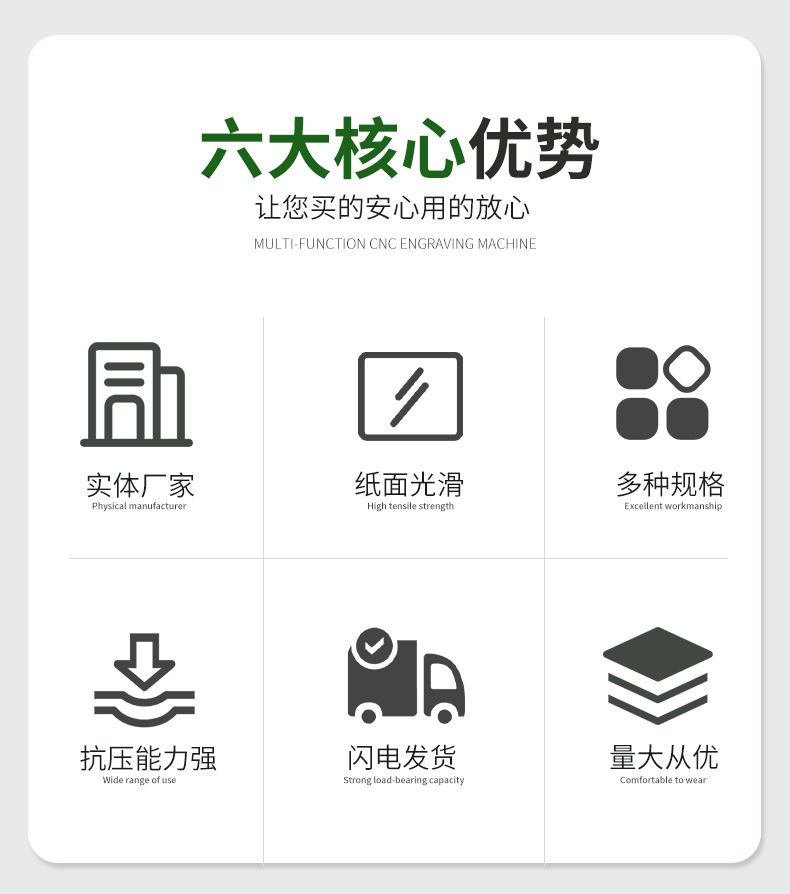 六大核心优势

让您买的安心用的放心

MULTI-FUNCTION CNC ENGRAVING MACHINE

实体厂家
Physical manufacturer

纸面光滑
High tensile strength

多种规格
Excellent workmanship

抗压能力强
Wide range of use

闪电发货
Strong load-bearing capacity

量大从优
Comfortable to wear