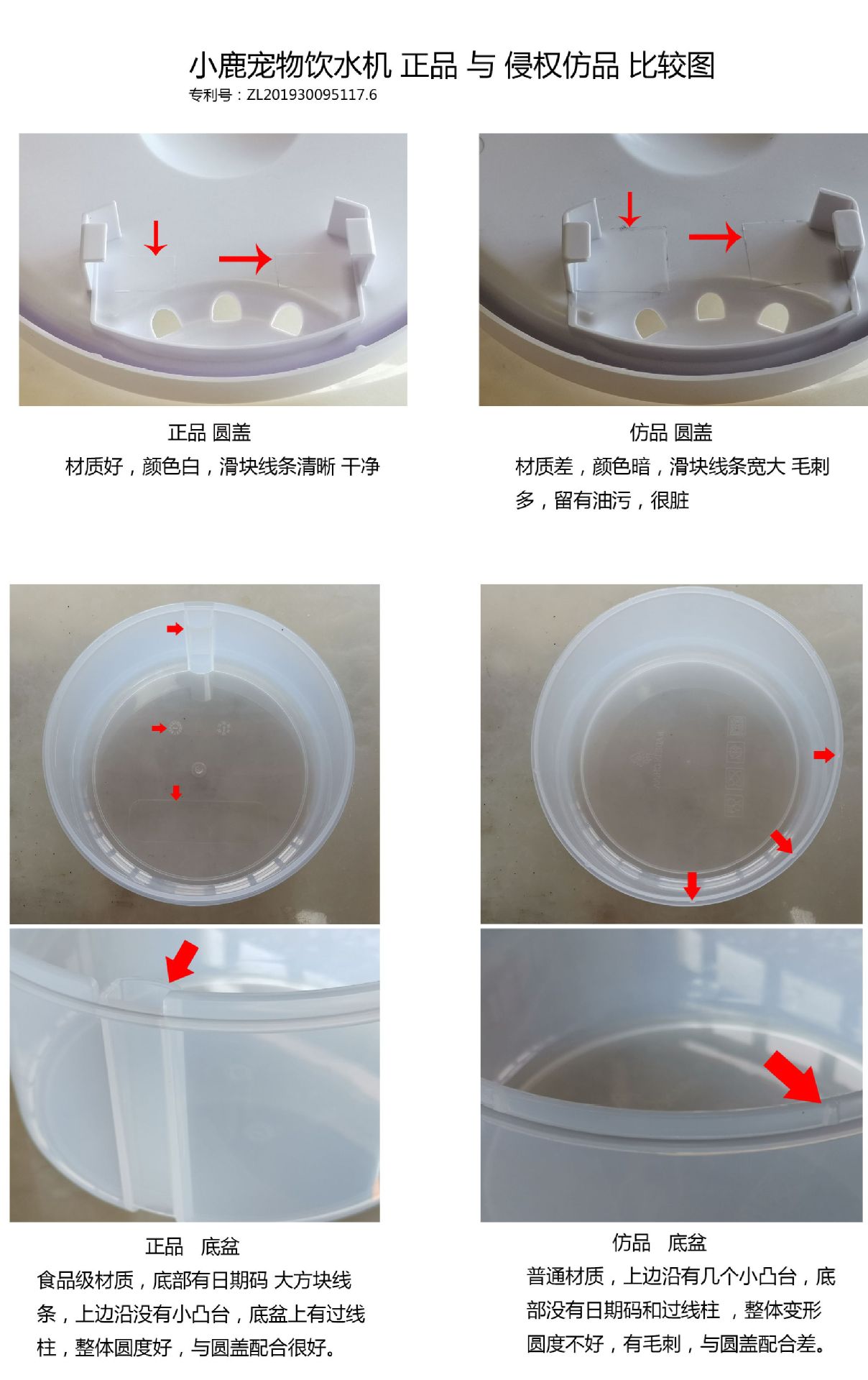 小鹿宠物饮水机 正品 与 侵权仿品 比较图
专利号：ZL201930095117.6

正品 圆盖
材质好，颜色白，滑块线条清晰 干净

仿品 圆盖
材质差，颜色暗，滑块线条宽大 毛刺多，留有油污，很脏

正品 底盆
食品级材质，底部有日期码 大方块线条，上边沿没有小凸台，底盆上有过线柱，整体圆度好，与圆盖配合很好。

仿品 底盆
普通材质，上边沿有几个小凸台，底部没有日期码和过线柱 ，整体变形圆度不好，有毛刺，与圆盖配合差。