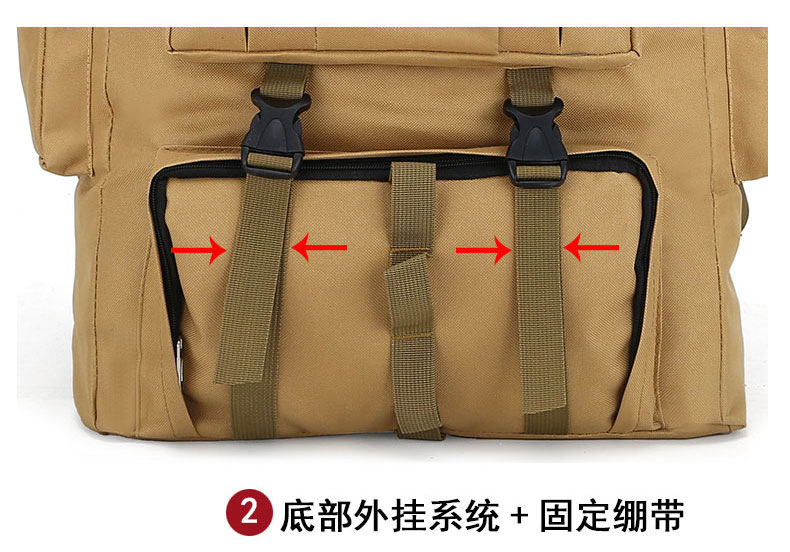 2 底部外挂系统 + 固定绷带