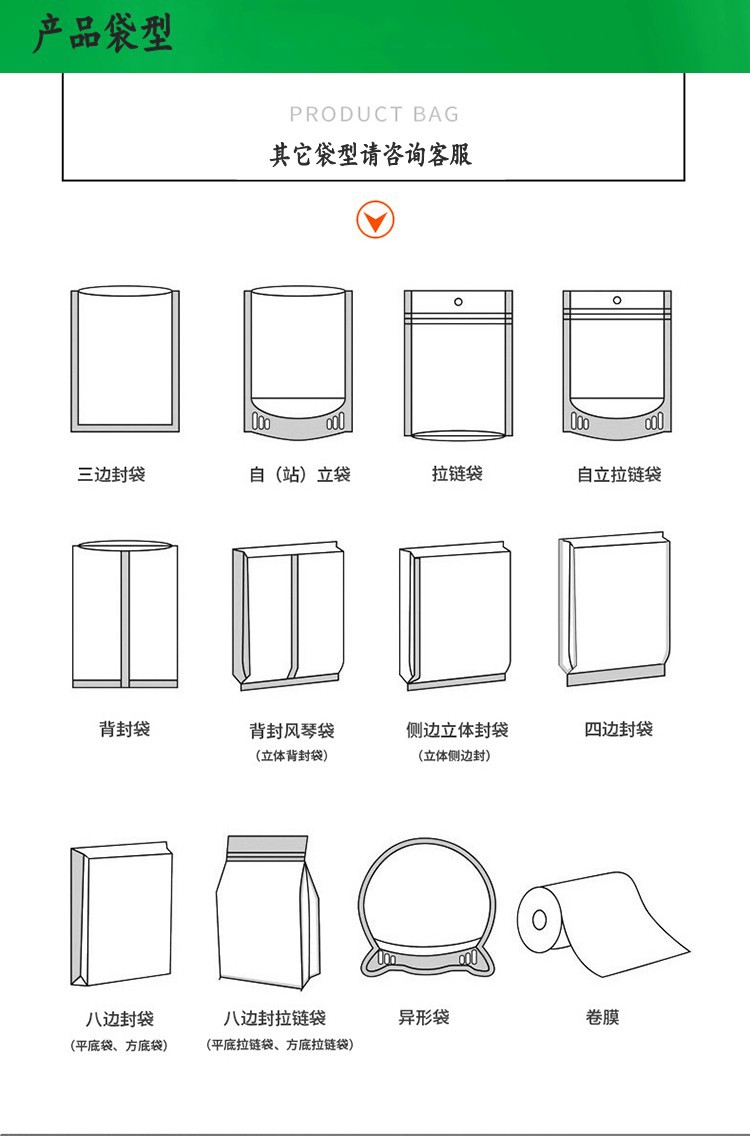 产品袋型

PRODUCT BAG

其它袋型请咨询客服

三边封袋

自（站）立袋

拉链袋

自立拉链袋

背封袋

背封风琴袋
（立体背封袋）

侧边立体封袋
（立体侧边封）

四边封袋

八边封袋
（平底袋、方底袋）

八边封拉链袋
（平底拉链袋、方底拉链袋）

异形袋

卷膜