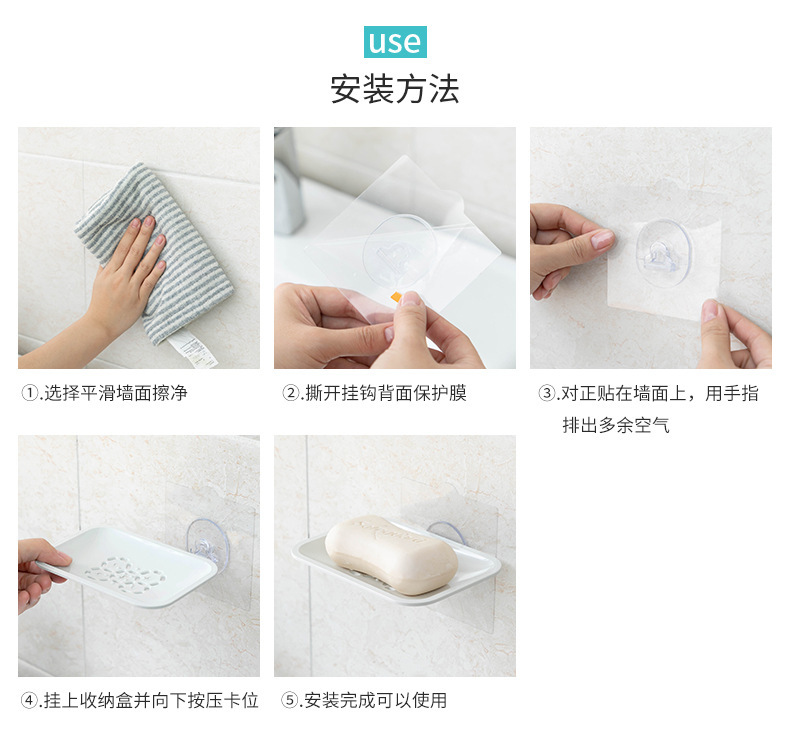 use

安装方法

①.选择平滑墙面擦净

②.撕开挂钩背面保护膜

③.对正贴在墙面上，用手指排出多余空气

④.挂上收纳盒并向下按压卡位

⑤.安装完成可以使用