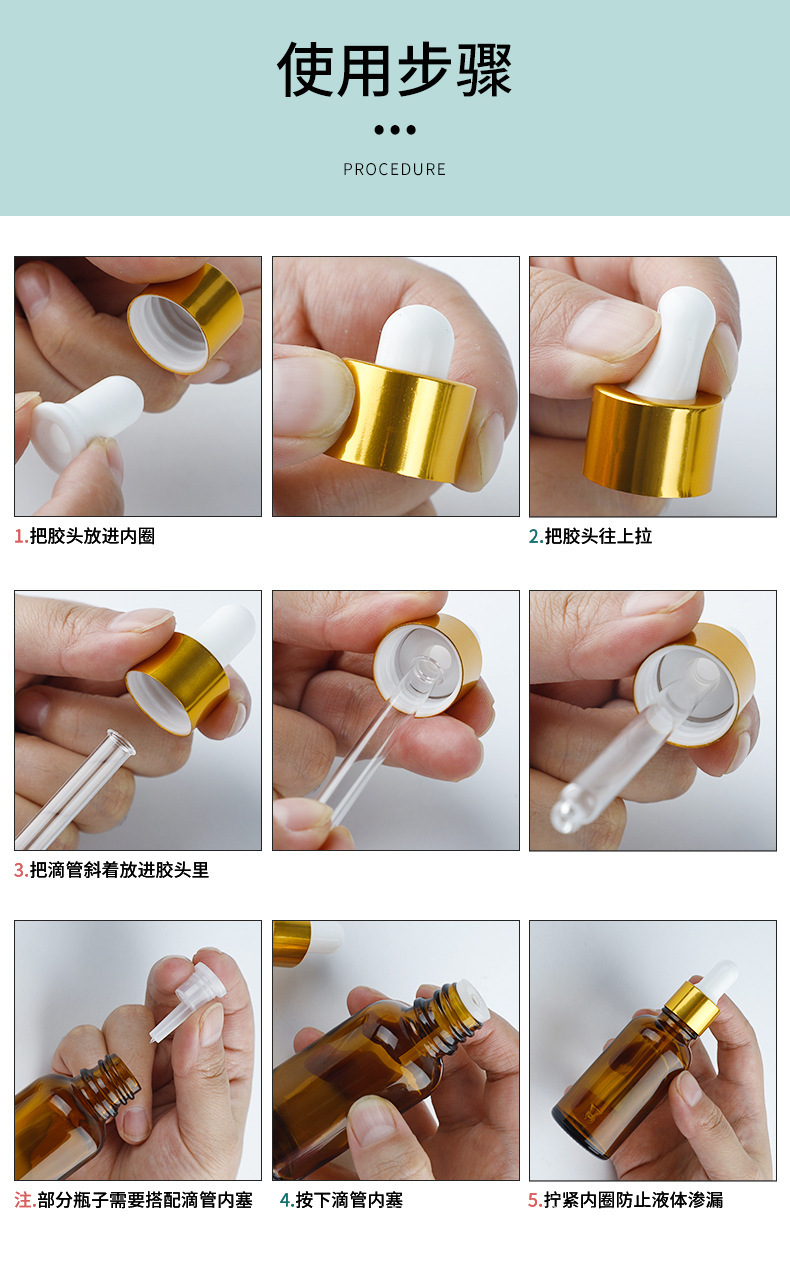 使用步骤

PROCEDURE

1.把胶头放进内圈

2.把胶头往上拉

3.把滴管斜着放进胶头里

注.部分瓶子需要搭配滴管内塞

4.按下滴管内塞

5.拧紧内圈防止液体渗漏