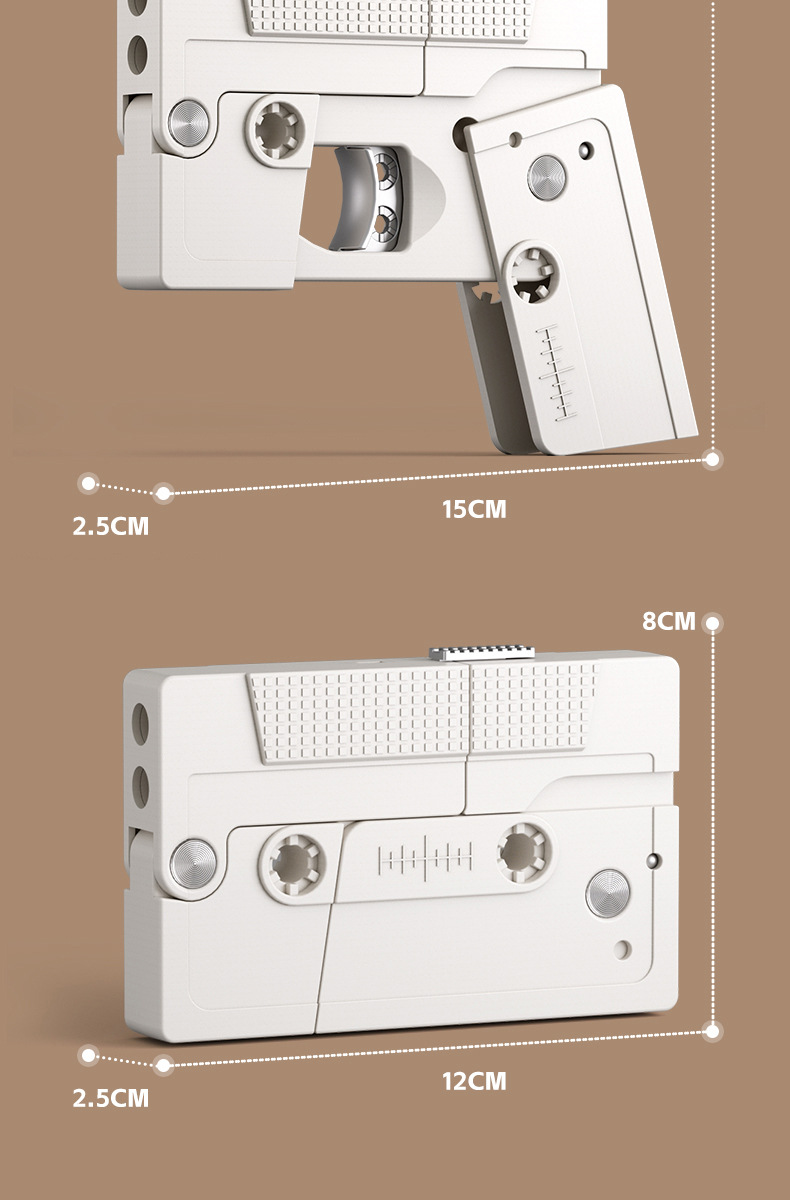 2.5CM

15CM

8CM

2.5CM

12CM