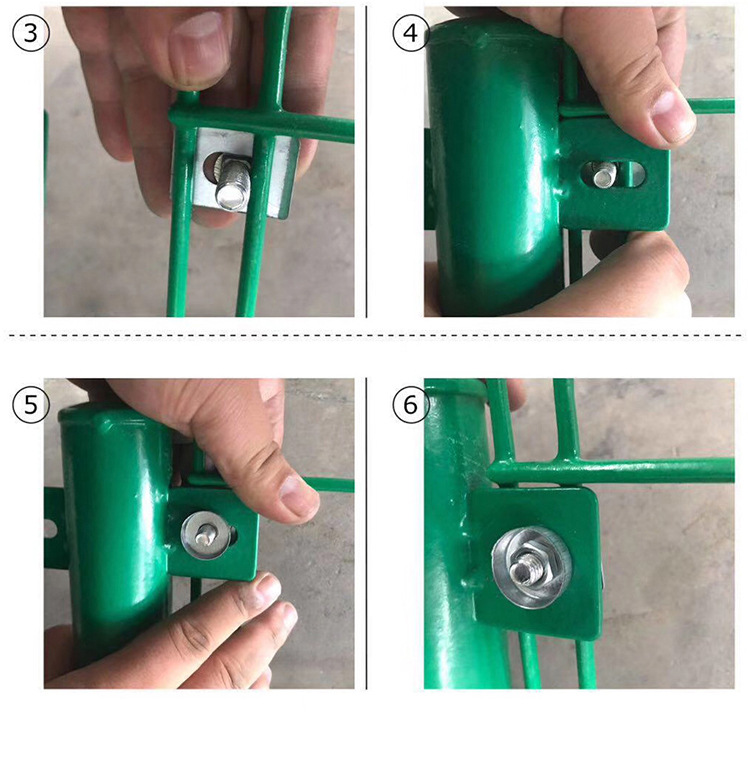 ③

④

⑤

⑥