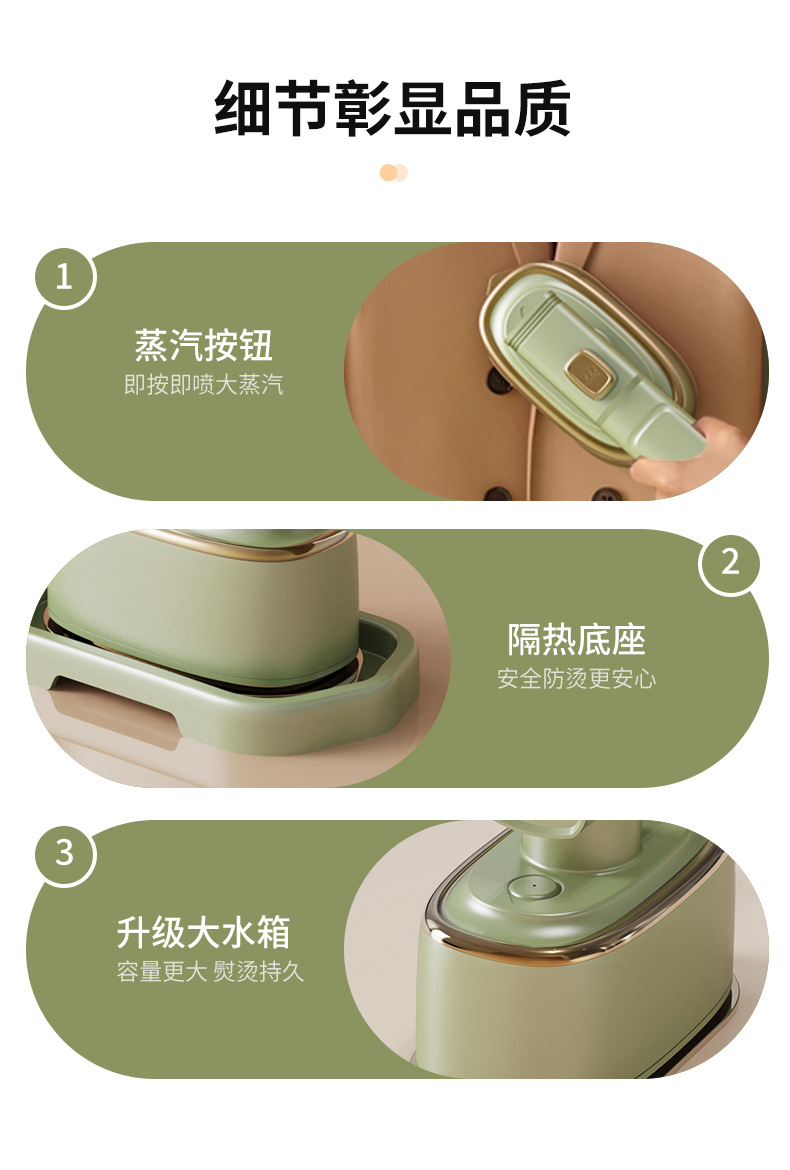 细节彰显品质

1

蒸汽按钮

即按即喷大蒸汽

2

隔热底座

安全防烫更安心

3

升级大水箱

容量更大 熨烫持久