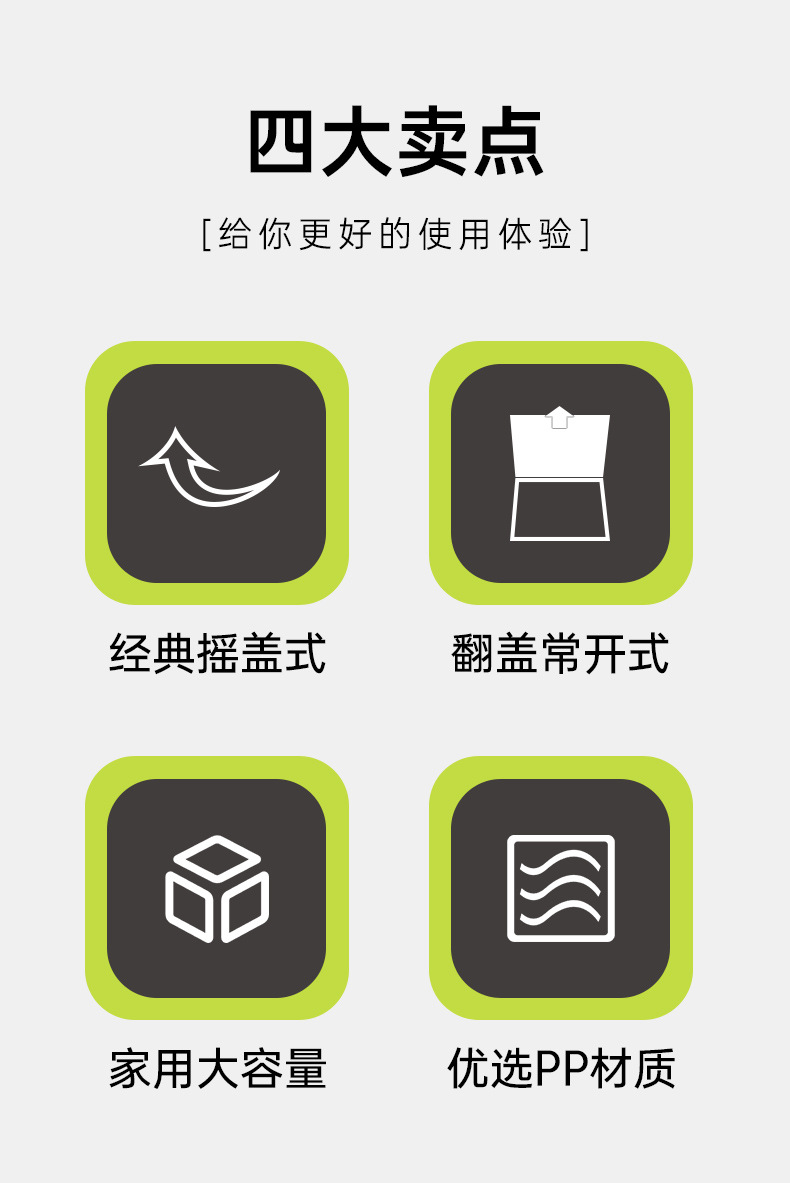 四大卖点

[给你更好的使用体验]

经典摇盖式

翻盖常开式

家用大容量

优选PP材质