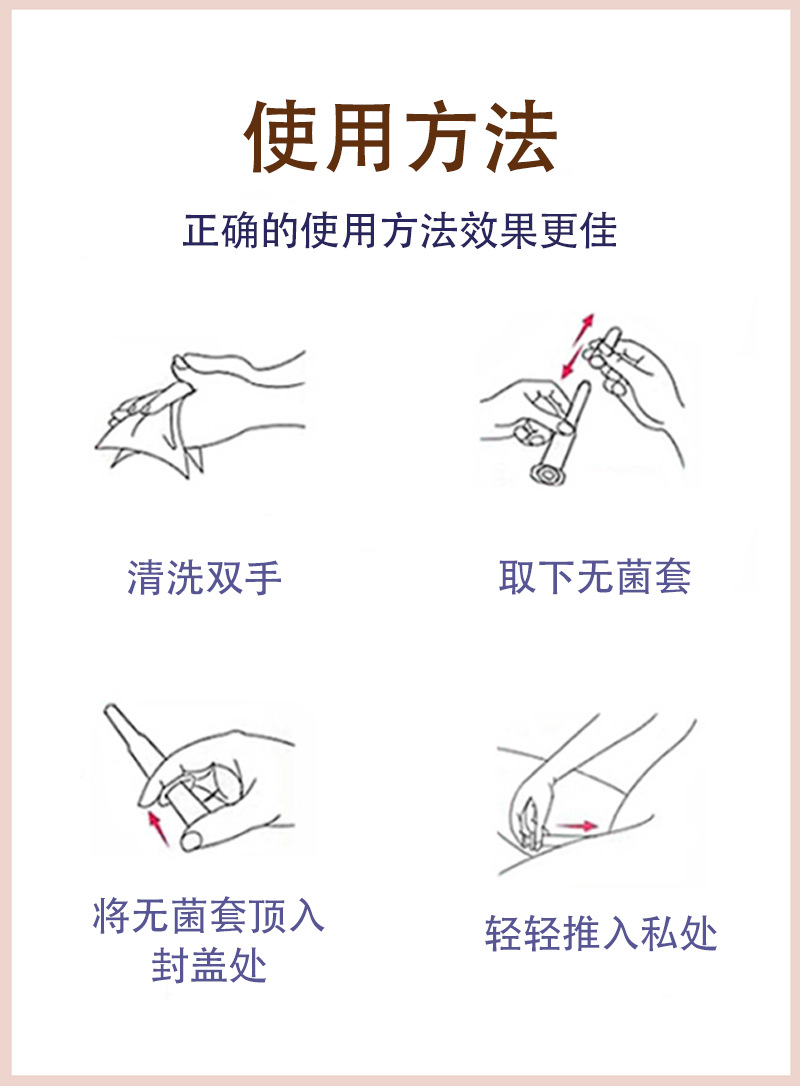 使用方法

正确的使用方法效果更佳

清洗双手

取下无菌套

将无菌套顶入封盖处

轻轻推入私处