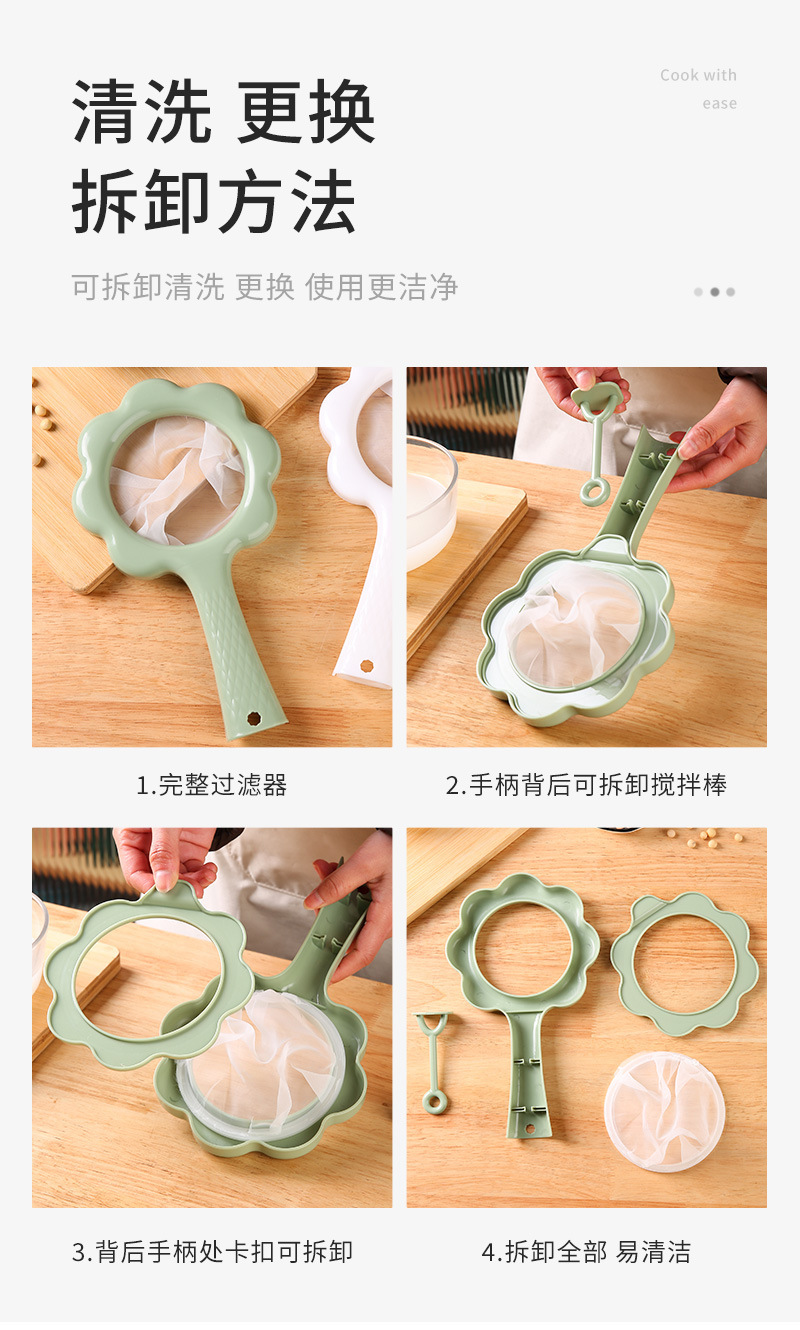 清洗 更换
拆卸方法

Cook with ease

可拆卸清洗 更换 使用更洁净

1.完整过滤器

2.手柄背后可拆卸搅拌棒

3.背后手柄处卡扣可拆卸

4.拆卸全部 易清洁