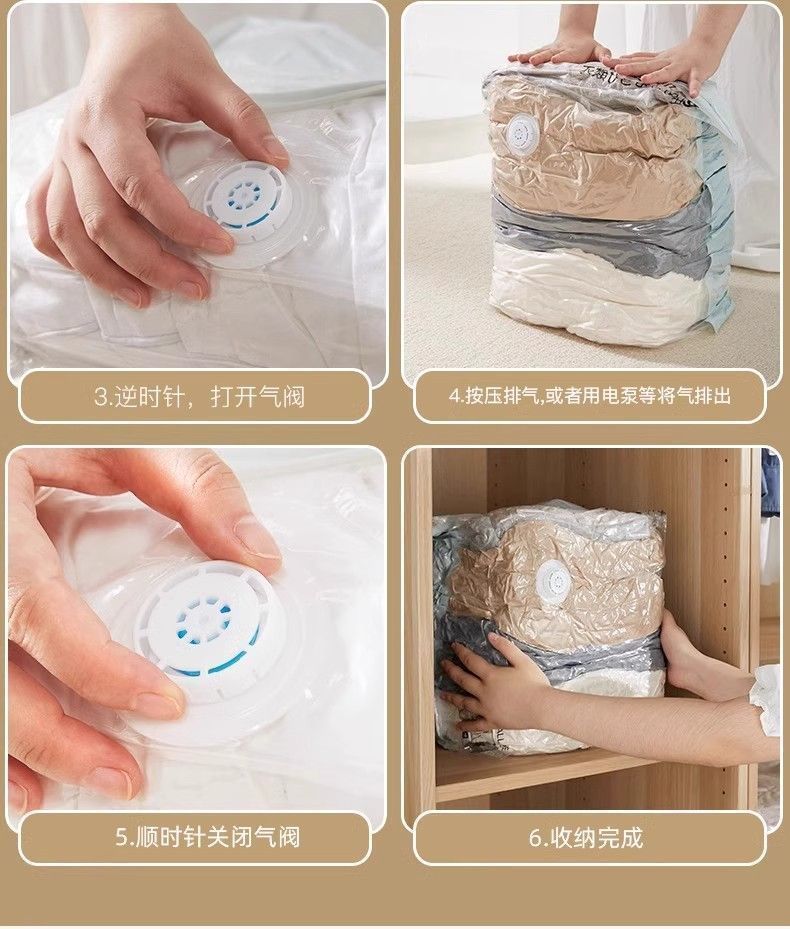 3.逆时针，打开气阀

4.按压排气,或者用电泵等将气排出

5.顺时针关闭气阀

6.收纳完成