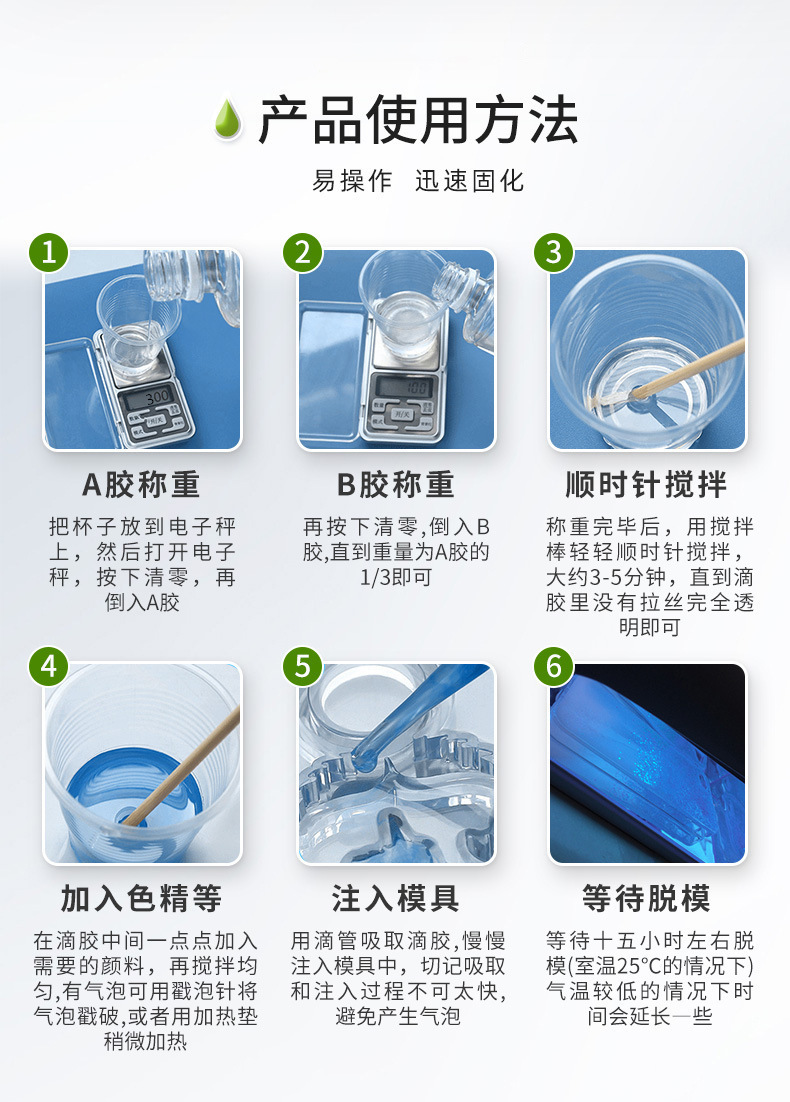 产品使用方法

易操作 迅速固化

1
300
A胶称重
把杯子放到电子秤上，然后打开电子秤，按下清零，再倒入A胶

2
100
B胶称重
再按下清零,倒入B胶,直到重量为A胶的1/3即可

3
顺时针搅拌
称重完毕后，用搅拌棒轻轻顺时针搅拌，大约3-5分钟，直到滴胶里没有拉丝完全透明即可

4
加入色精等
在滴胶中间一点点加入需要的颜料，再搅拌均匀,有气泡可用戳泡针将气泡戳破,或者用加热垫稍微加热

5
注入模具
用滴管吸取滴胶,慢慢注入模具中，切记吸取和注入过程不可太快,避免产生气泡

6
等待脱模
等待十五小时左右脱模(室温25°C的情况下)气温较低的情况下时间会延长一些