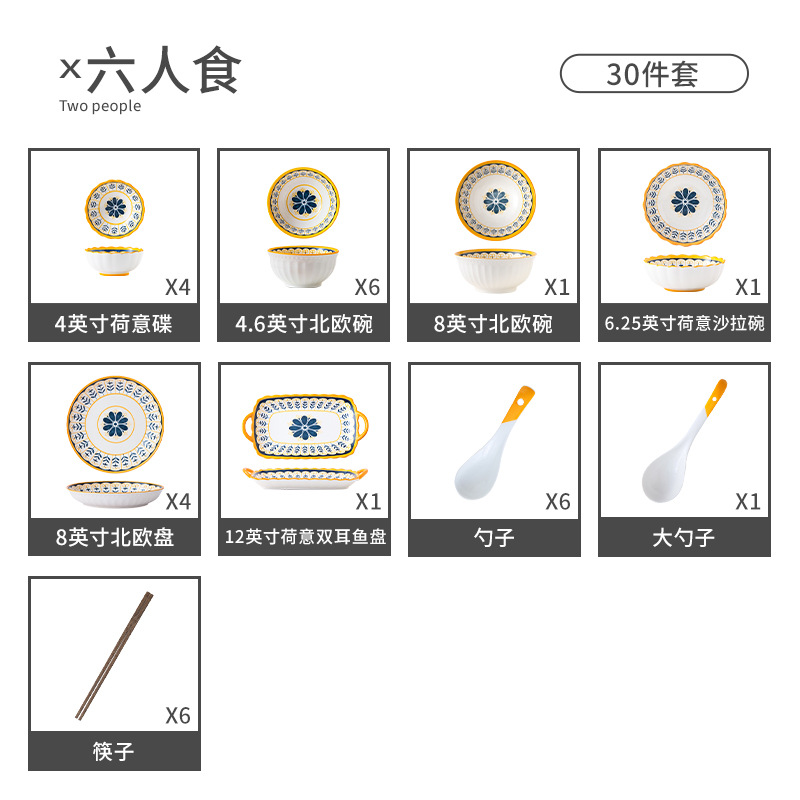 ×六人食
Two people

30件套

X4
4英寸荷意碟

X6
4.6英寸北欧碗

X1
8英寸北欧碗

X1
6.25英寸荷意沙拉碗

X4
8英寸北欧盘

X1
12英寸荷意双耳鱼盘

X6
勺子

X1
大勺子

X6
筷子