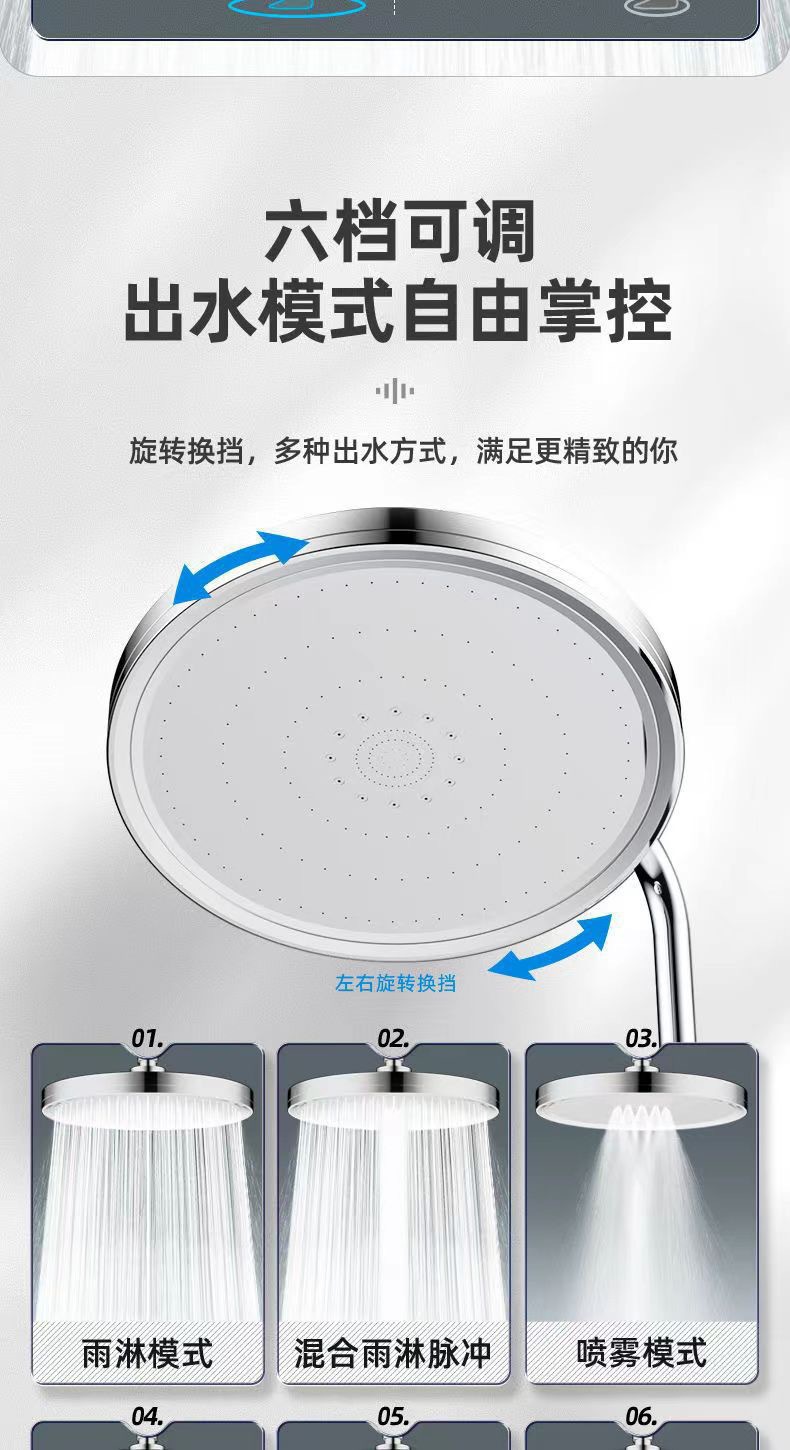 六档可调
出水模式自由掌控

旋转换挡，多种出水方式，满足更精致的你

左右旋转换挡

01.
雨淋模式

02.
混合雨淋脉冲

03.
喷雾模式

04.

05.

06.