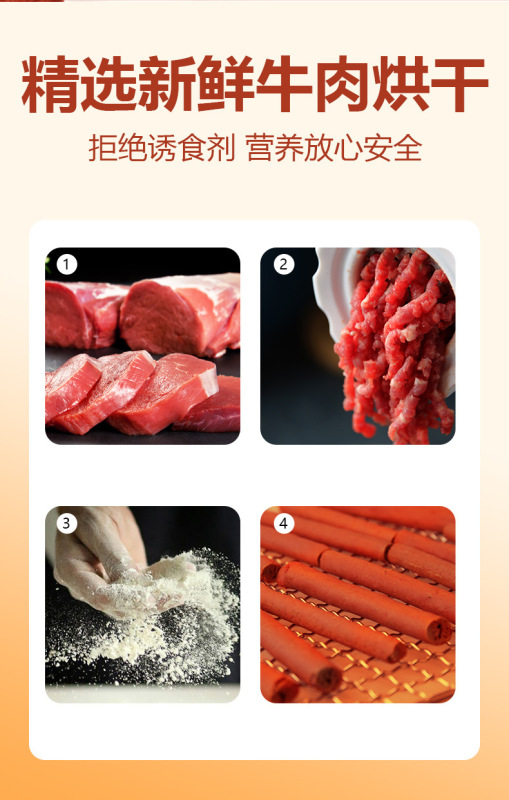 精选新鲜牛肉烘干

拒绝诱食剂 营养放心安全

1

2

3

4