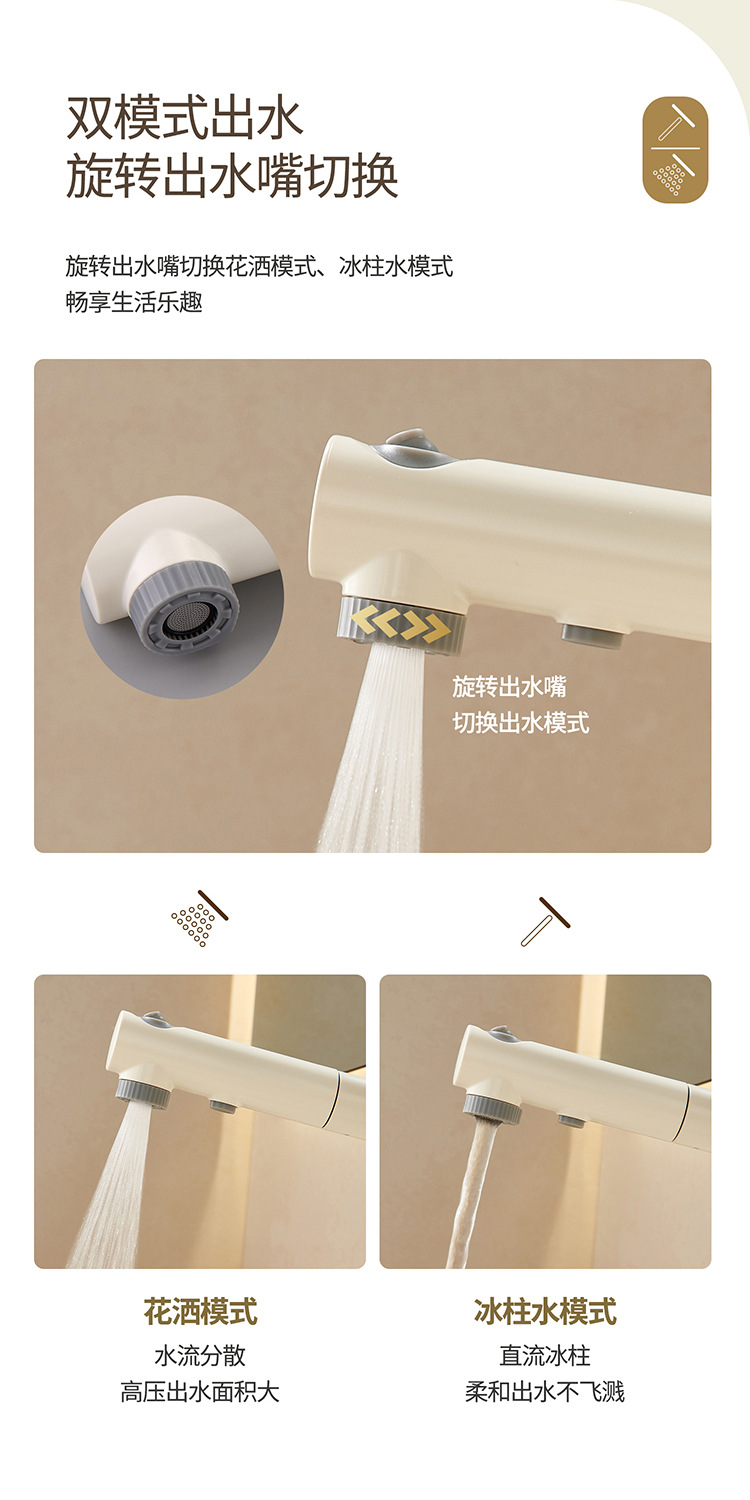 双模式出水
旋转出水嘴切换

旋转出水嘴切换花洒模式、冰柱水模式
畅享生活乐趣

旋转出水嘴
切换出水模式

花洒模式
水流分散
高压出水面积大

冰柱水模式
直流冰柱
柔和出水不飞溅