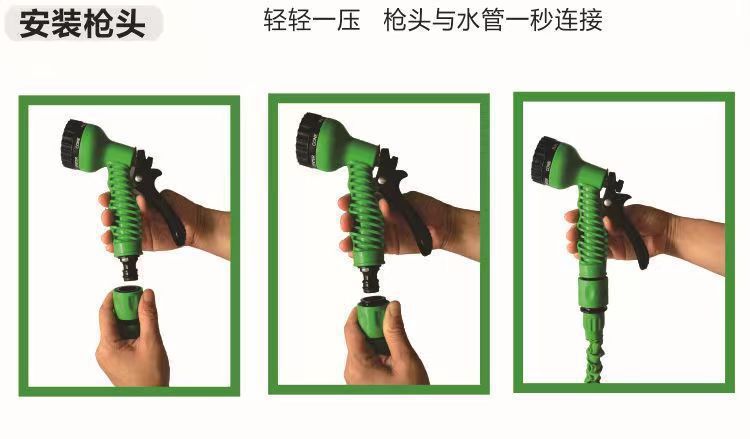 安装枪头

轻轻一压　枪头与水管一秒连接