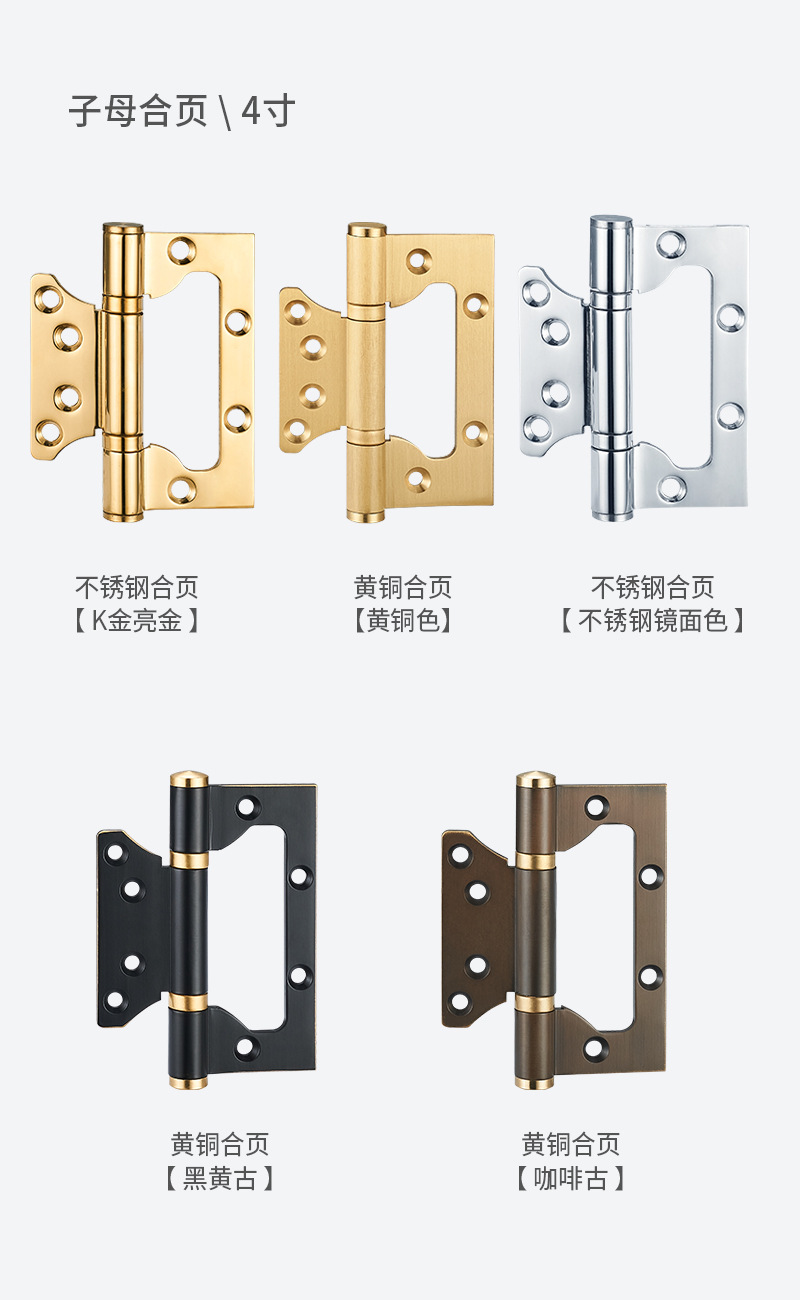 子母合页 \ 4寸

不锈钢合页
【 K金亮金 】

黄铜合页
【黄铜色】

不锈钢合页
【 不锈钢镜面色 】

黄铜合页
【 黑黄古 】

黄铜合页
【 咖啡古 】