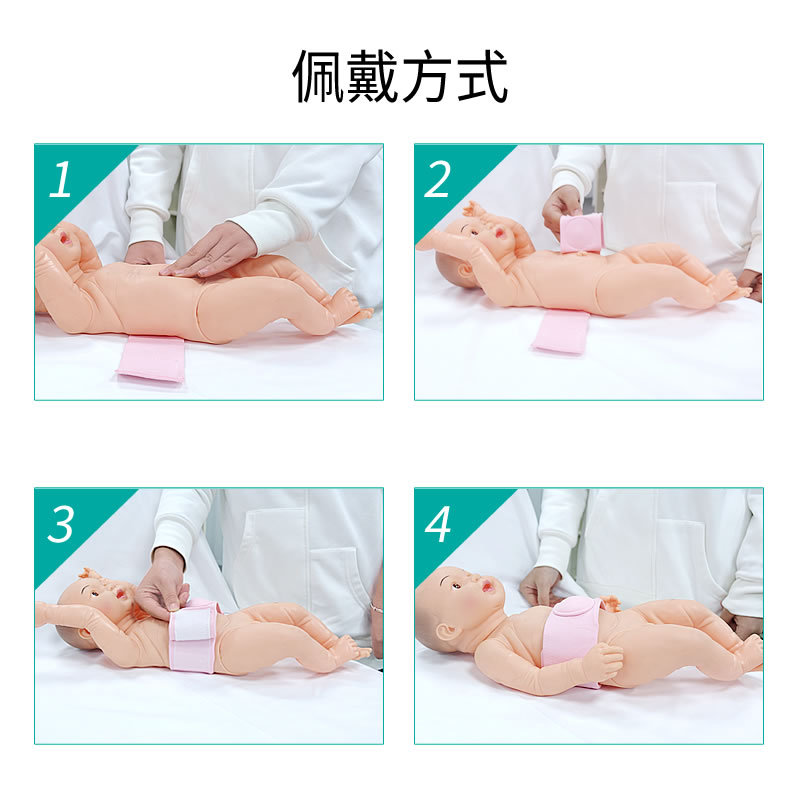 佩戴方式

1

2

3

4