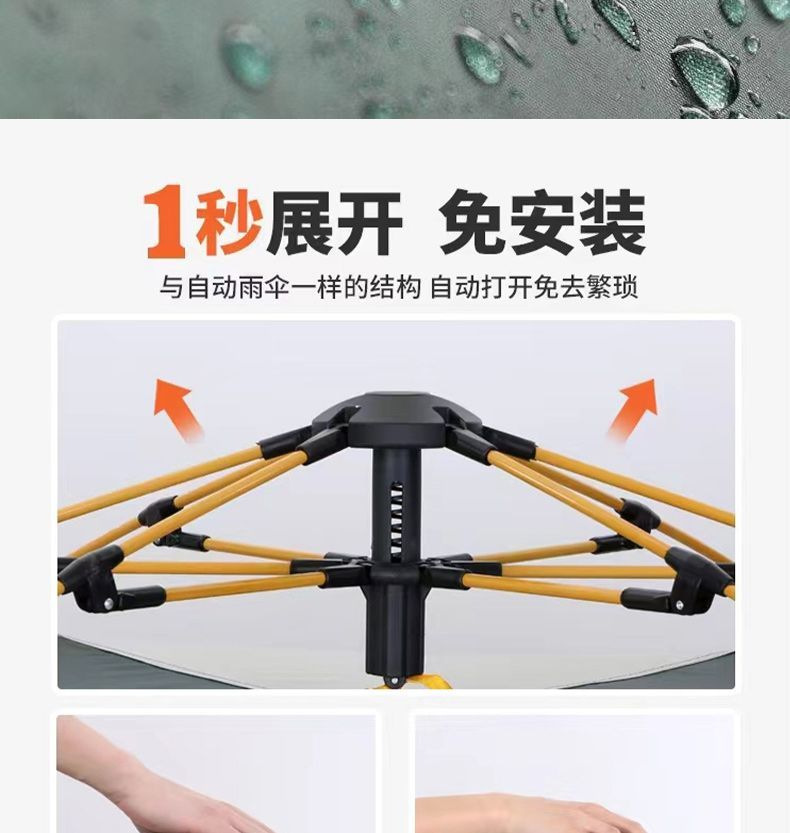 1秒展开 免安装

与自动雨伞一样的结构 自动打开免去繁琐