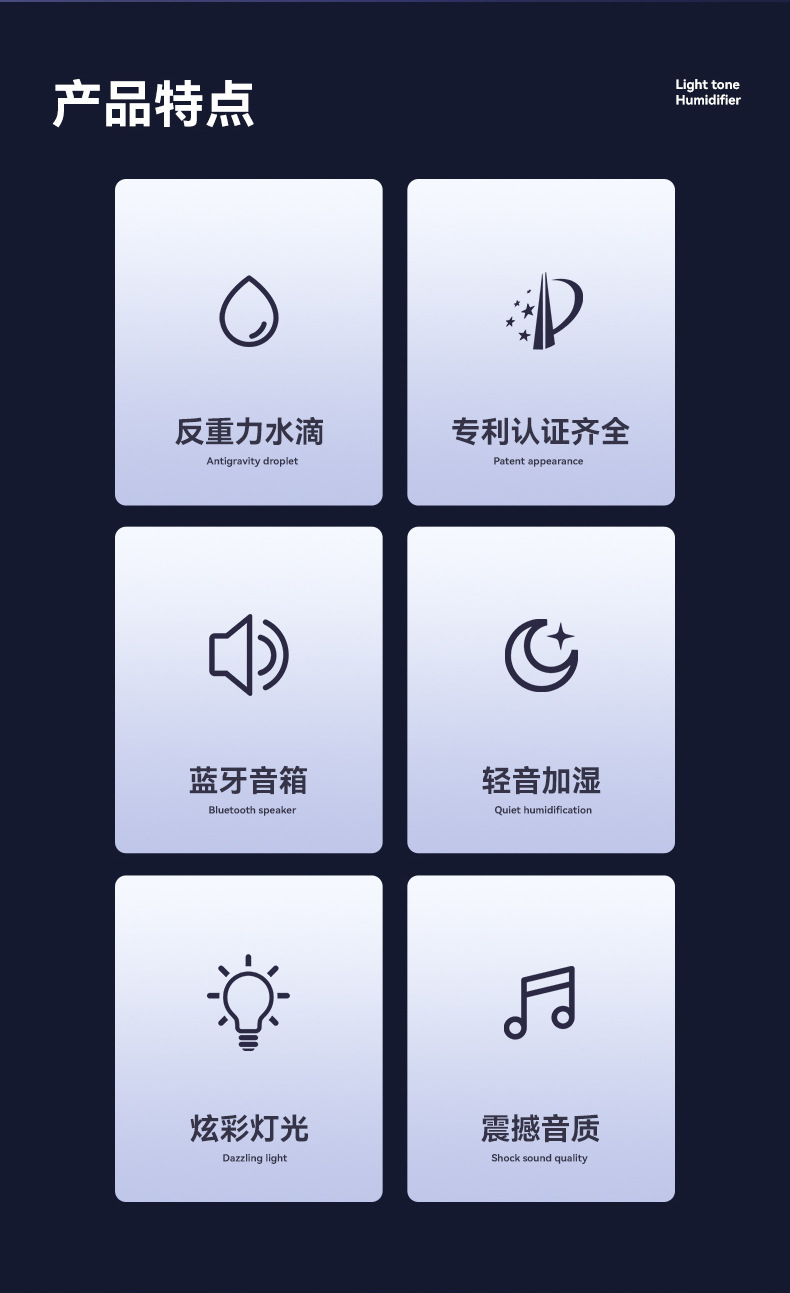 产品特点

Light tone
Humidifier

反重力水滴
Antigravity droplet

专利认证齐全
Patent appearance

蓝牙音箱
Bluetooth speaker

轻音加湿
Quiet humidification

炫彩灯光
Dazzling light

震撼音质
Shock sound quality