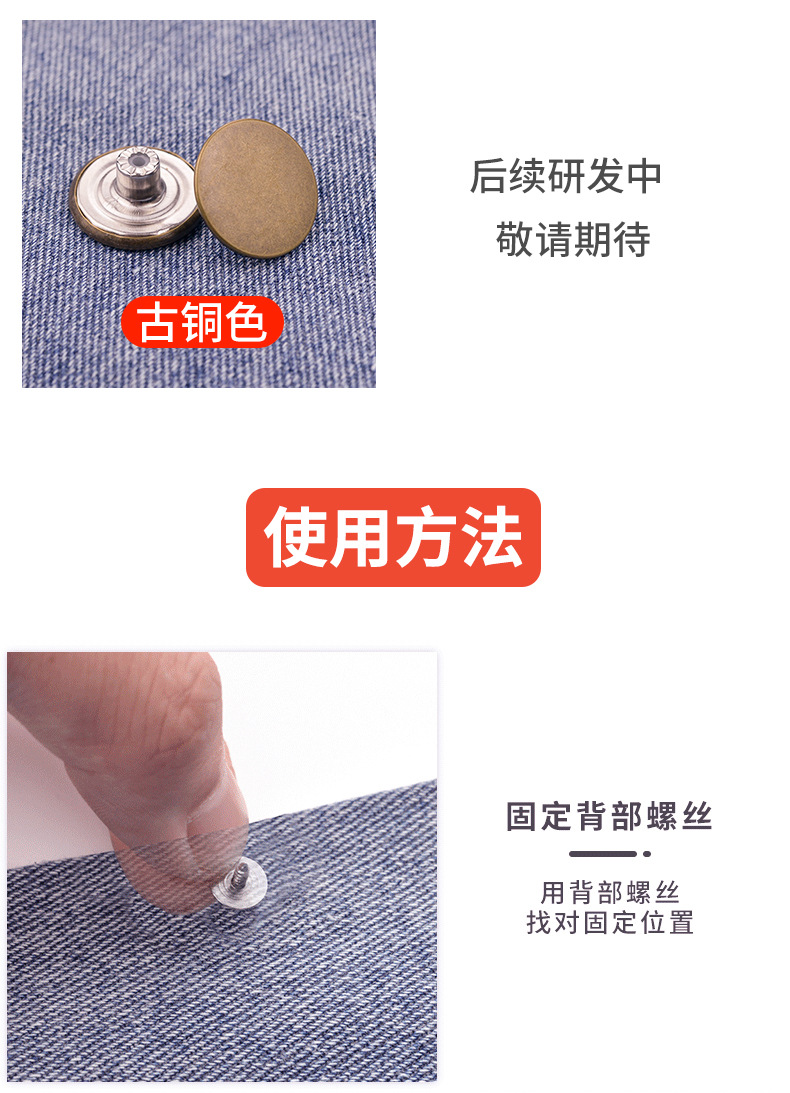 古铜色

后续研发中
敬请期待

使用方法

固定背部螺丝

用背部螺丝
找对固定位置