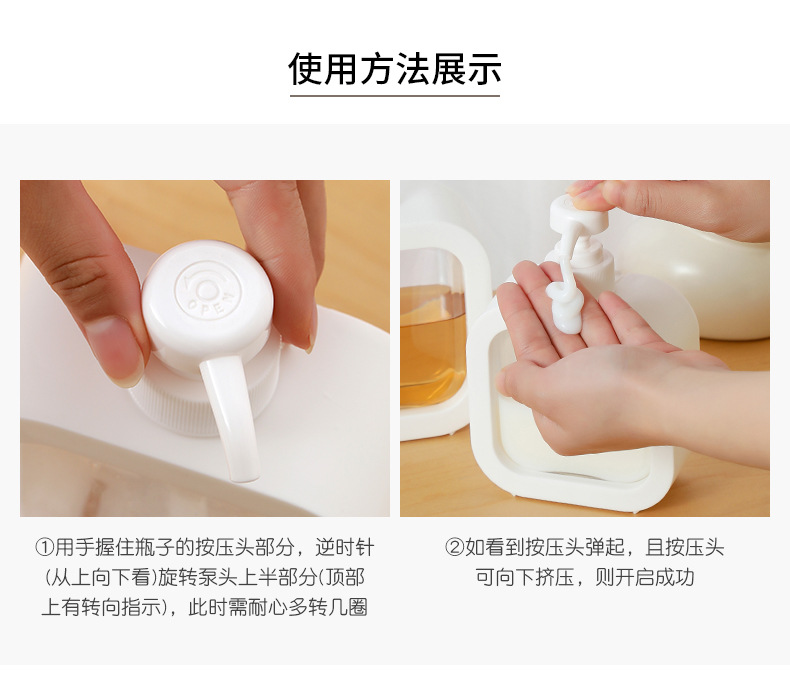 使用方法展示

OPEN

①用手握住瓶子的按压头部分，逆时针(从上向下看)旋转泵头上半部分(顶部上有转向指示)，此时需耐心多转几圈

②如看到按压头弹起，且按压头可向下挤压，则开启成功