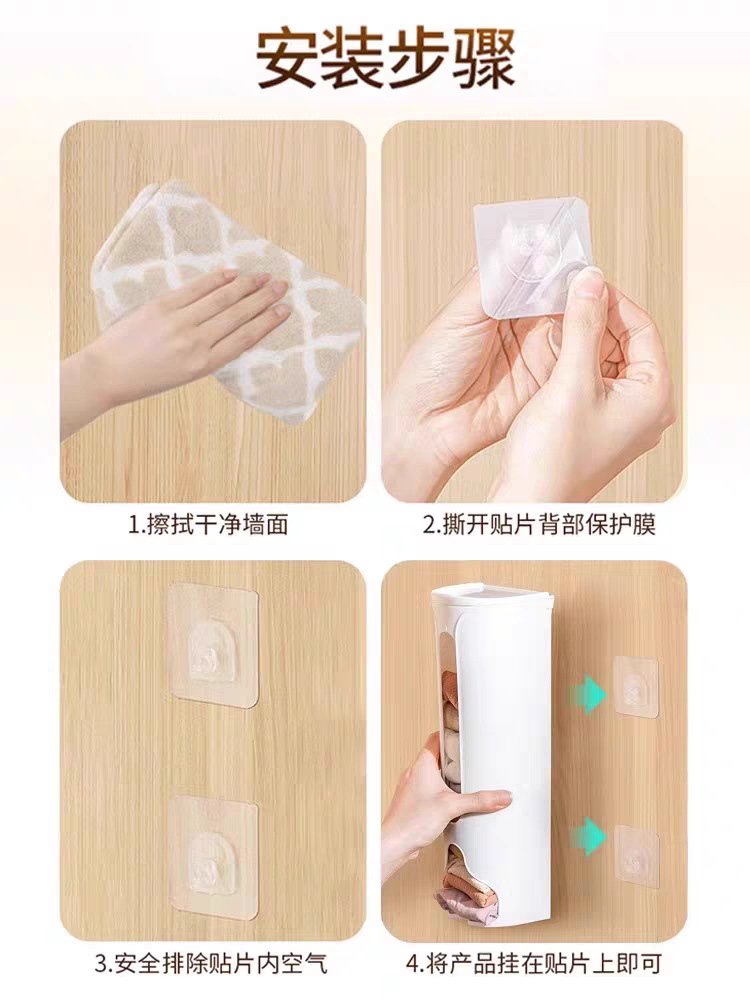 安装步骤

1.擦拭干净墙面

2.撕开贴片背部保护膜

3.安全排除贴片内空气

4.将产品挂在贴片上即可