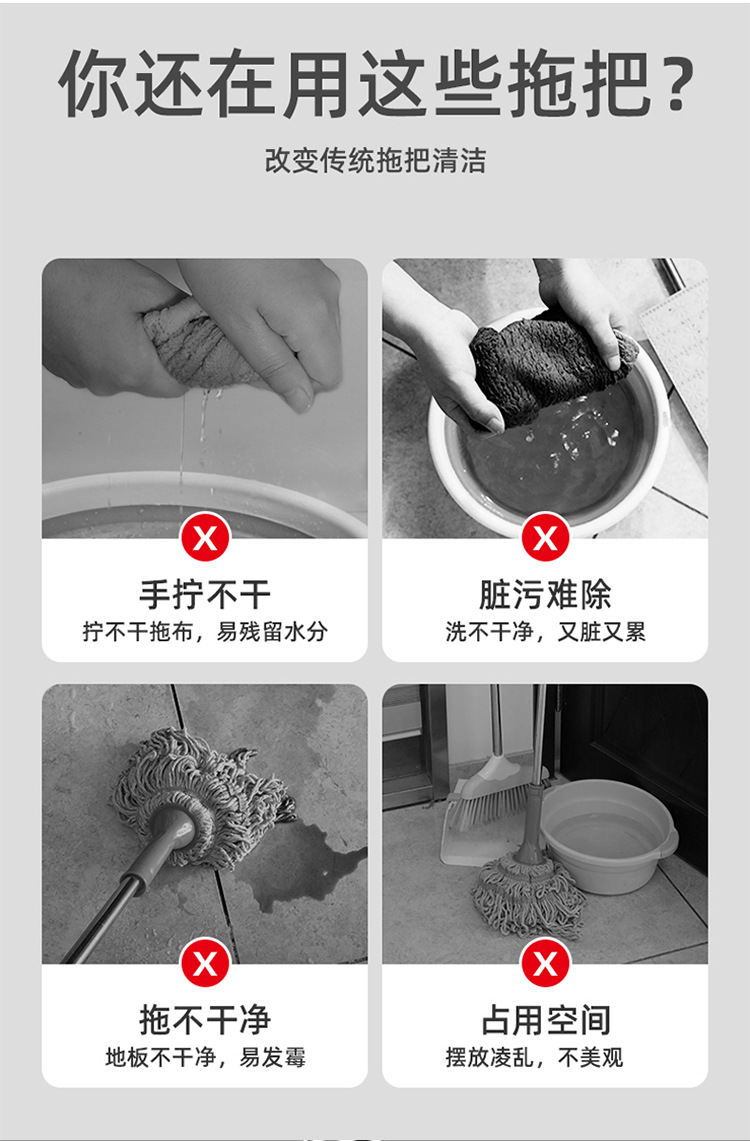 你还在用这些拖把？

改变传统拖把清洁

X

手拧不干

拧不干拖布，易残留水分

X

脏污难除

洗不干净，又脏又累

X

拖不干净

地板不干净，易发霉

X

占用空间

摆放凌乱，不美观