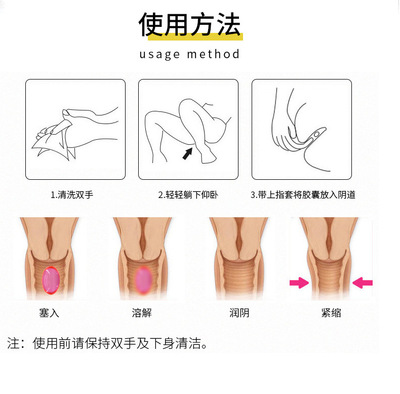 使用方法

usage method

1.清洗双手

2.轻轻躺下仰卧

3.带上指套将胶囊放入阴道

塞入

溶解

润阴

紧缩

注：使用前请保持双手及下身清洁。