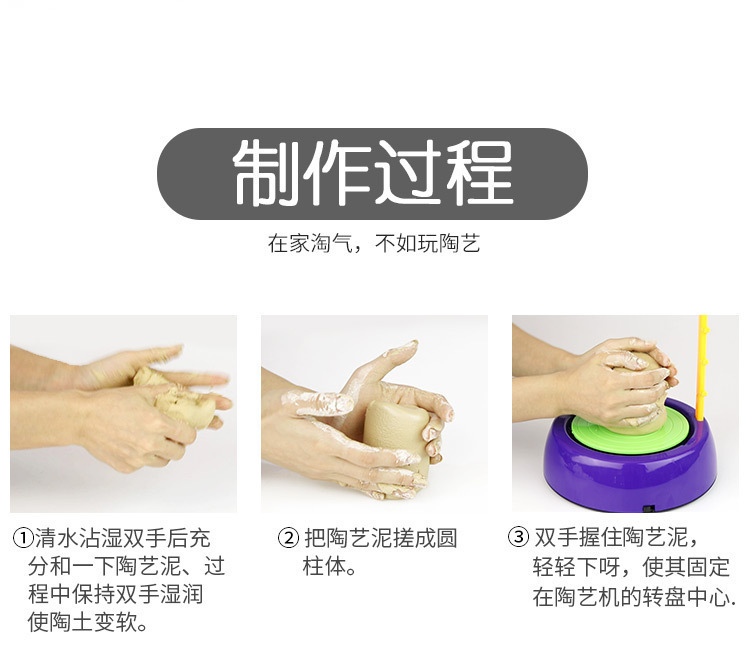 制作过程

在家淘气，不如玩陶艺

①清水沾湿双手后充分和一下陶艺泥、过程中保持双手湿润使陶土变软。

② 把陶艺泥搓成圆柱体。

③ 双手握住陶艺泥，轻轻下呀，使其固定在陶艺机的转盘中心.