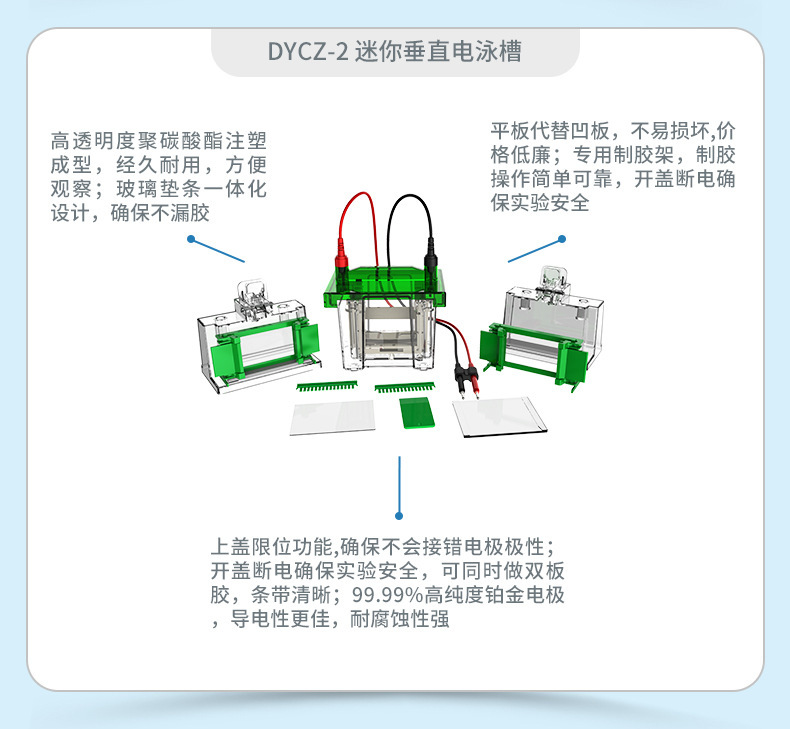 DYCZ-2 迷你垂直电泳槽

高透明度聚碳酸酯注塑成型，经久耐用，方便观察；玻璃垫条一体化设计，确保不漏胶

平板代替凹板，不易损坏,价格低廉；专用制胶架，制胶操作简单可靠，开盖断电确保实验安全

上盖限位功能,确保不会接错电极极性；开盖断电确保实验安全，可同时做双板胶，条带清晰；99.99%高纯度铂金电极，导电性更佳，耐腐蚀性强